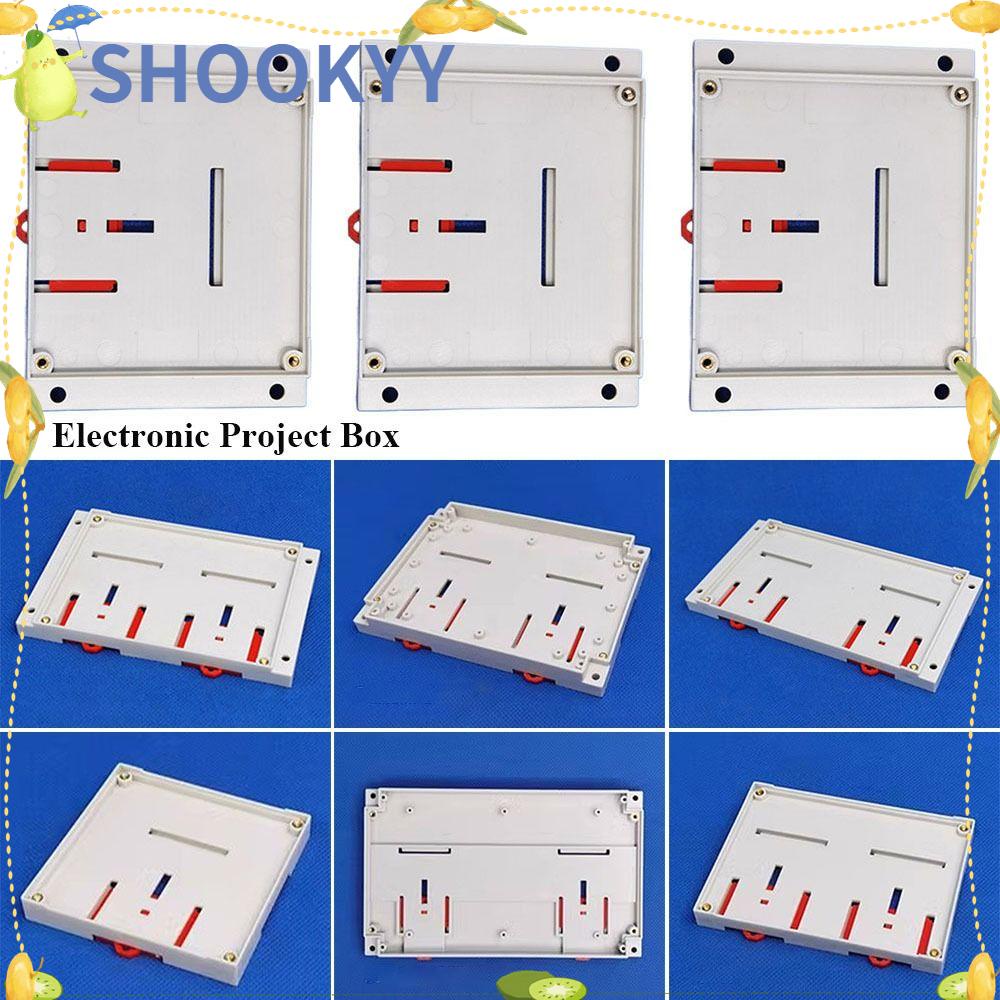 SHOOKYY

Electronic Project Box