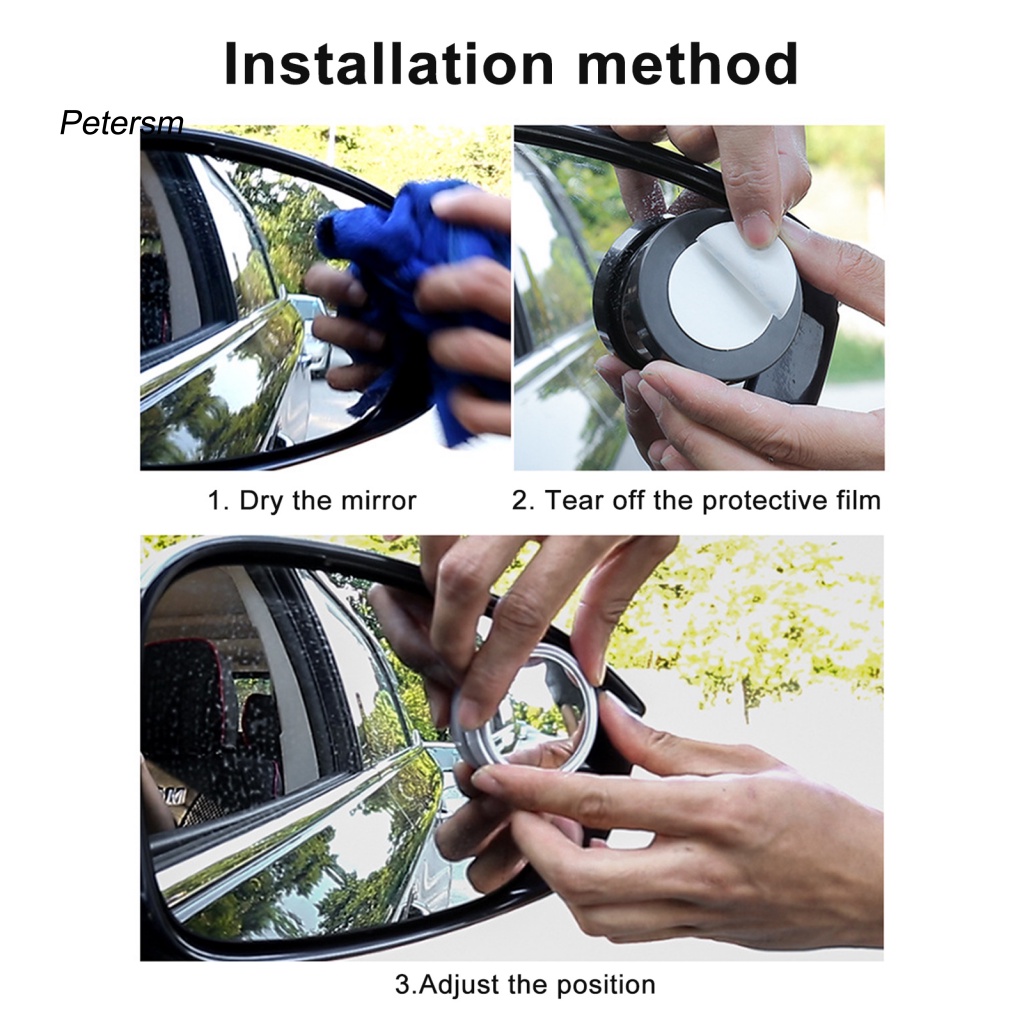 Installation method

Petersm

1. Dry the mirror

2. Tear off the protective film

3.Adjust the position