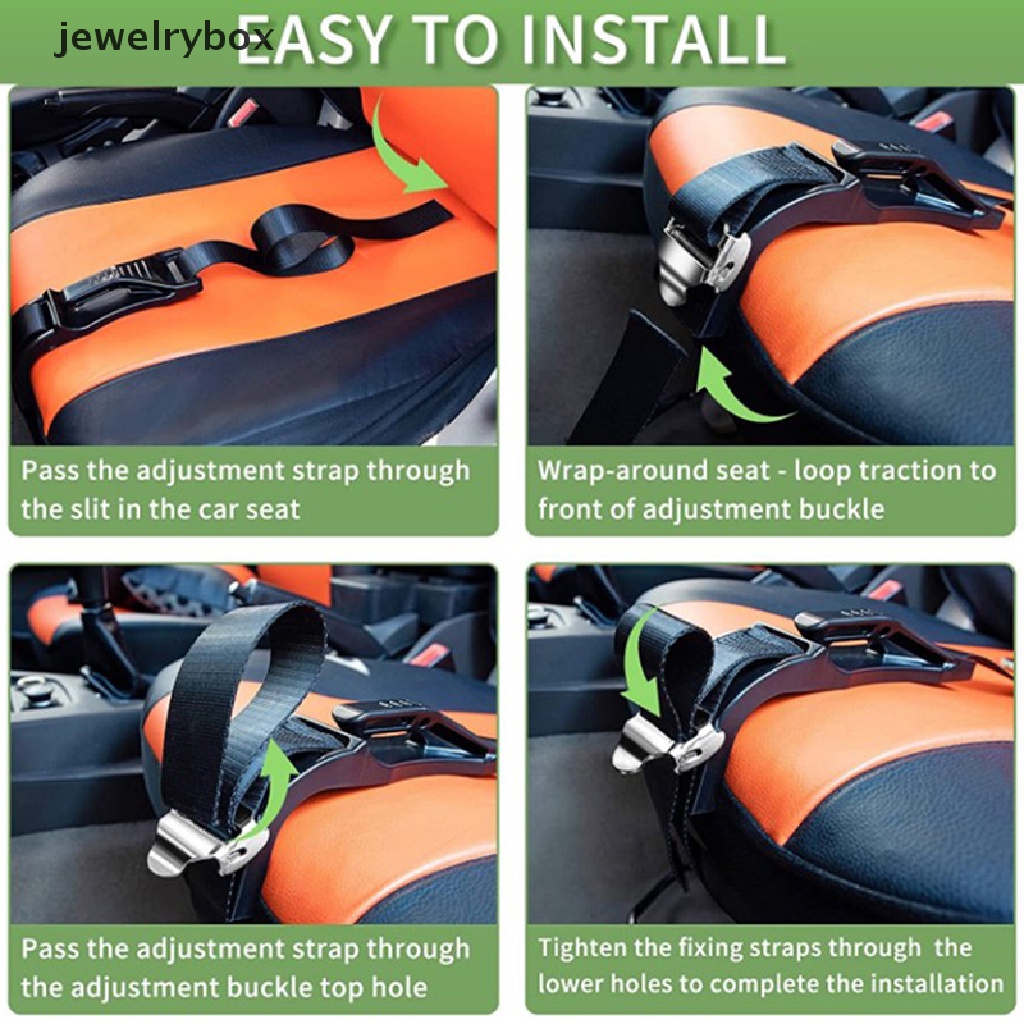 jewelrybox

EASY TO INSTALL

Pass the adjustment strap through the slit in the car seat

Wrap-around seat - loop traction to front of adjustment buckle

Pass the adjustment strap through the adjustment buckle top hole

Tighten the fixing straps through the lower holes to complete the installation