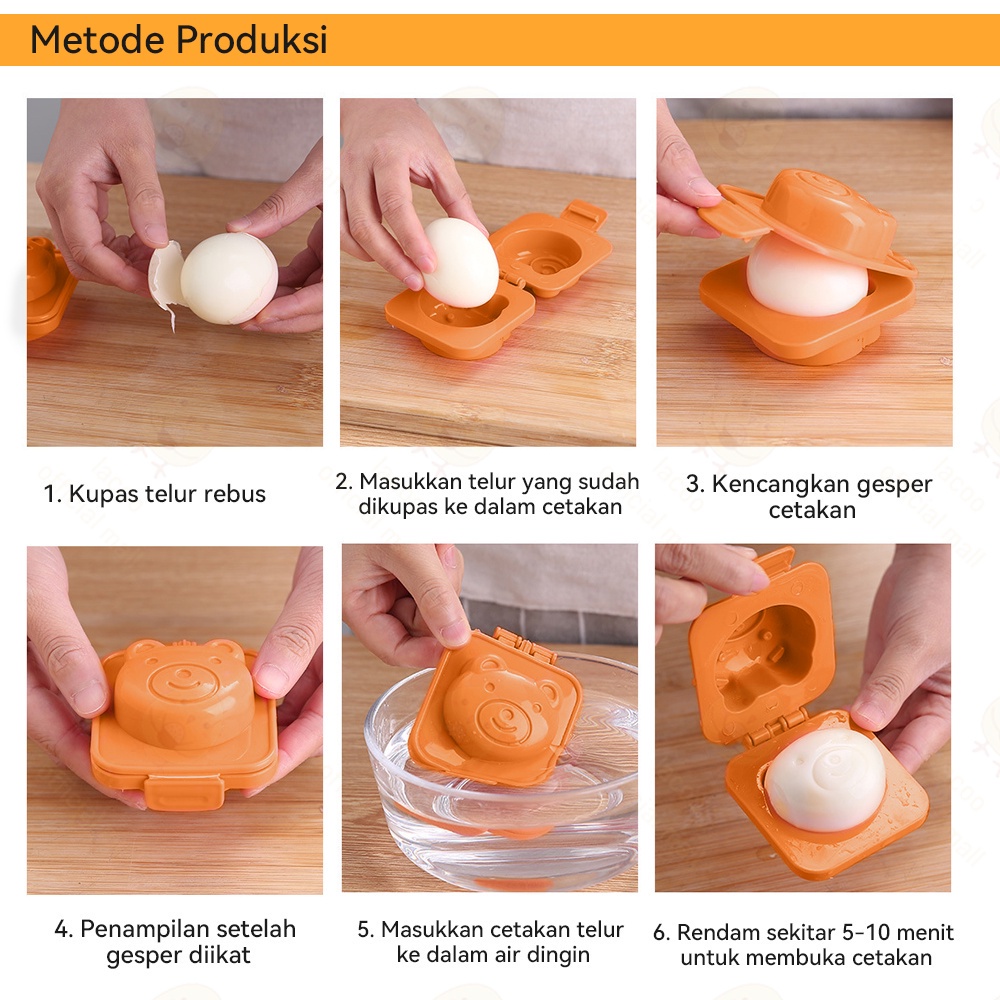 Metode Produksi

1. Kupas telur rebus

2. Masukkan telur yang sudah dikupas ke dalam cetakan

3. Kencangkan gesper cetakan

4. Penampilan setelah gesper diikat

5. Masukkan cetakan telur ke dalam air dingin

6. Rendam sekitar 5-10 menit untuk membuka cetakan