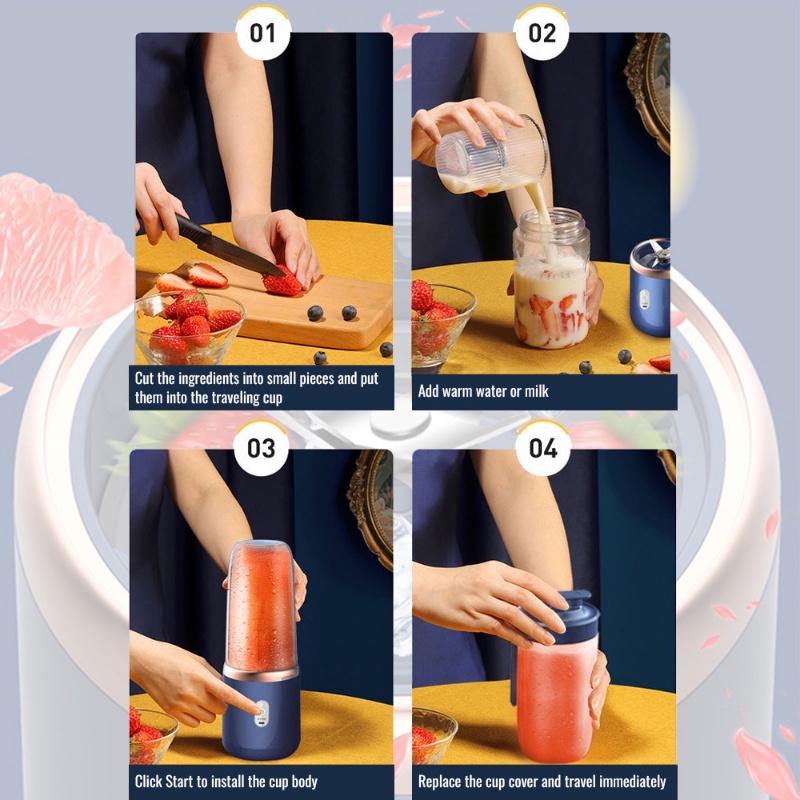 01

Cut the ingredients into small pieces and put them into the traveling cup

02

Add warm water or milk

03

Click Start to install the cup body

04

Replace the cup cover and travel immediately