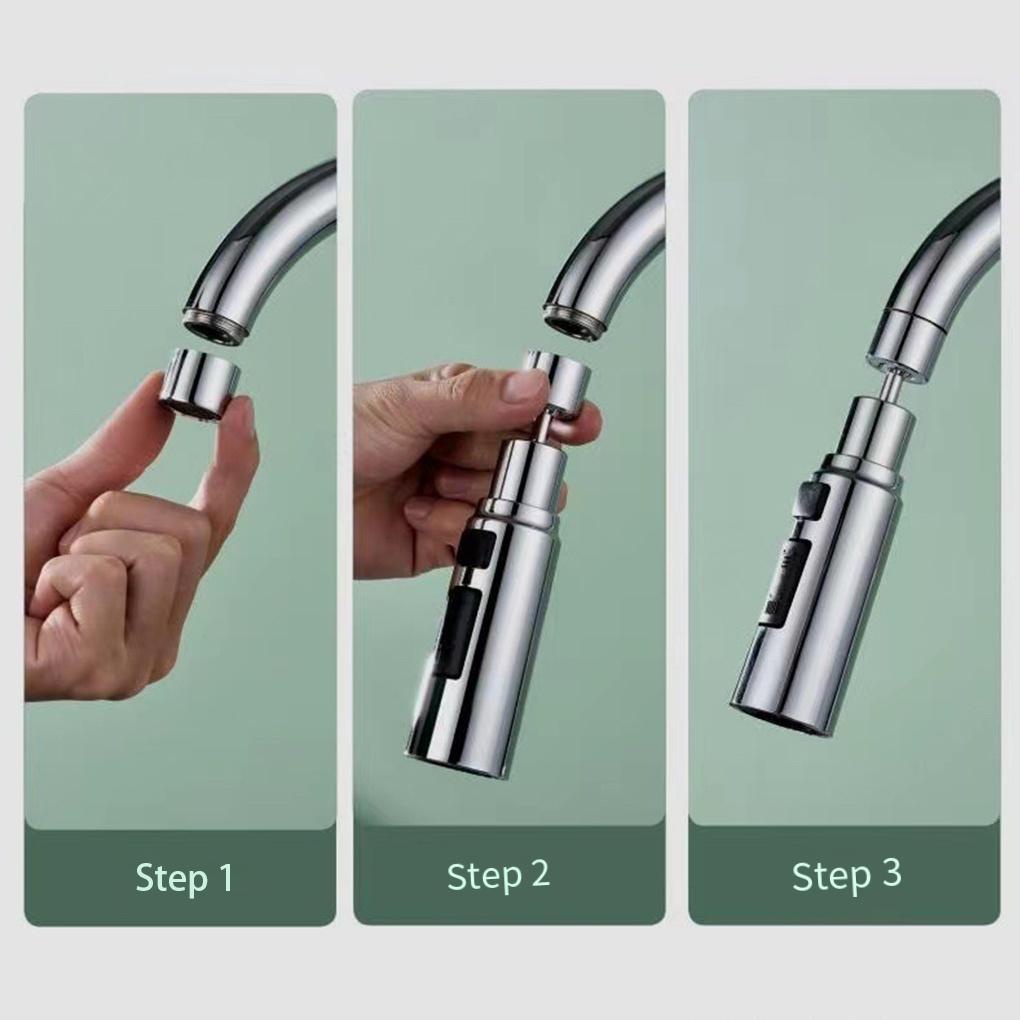 Step 1

Step 2

Step 3