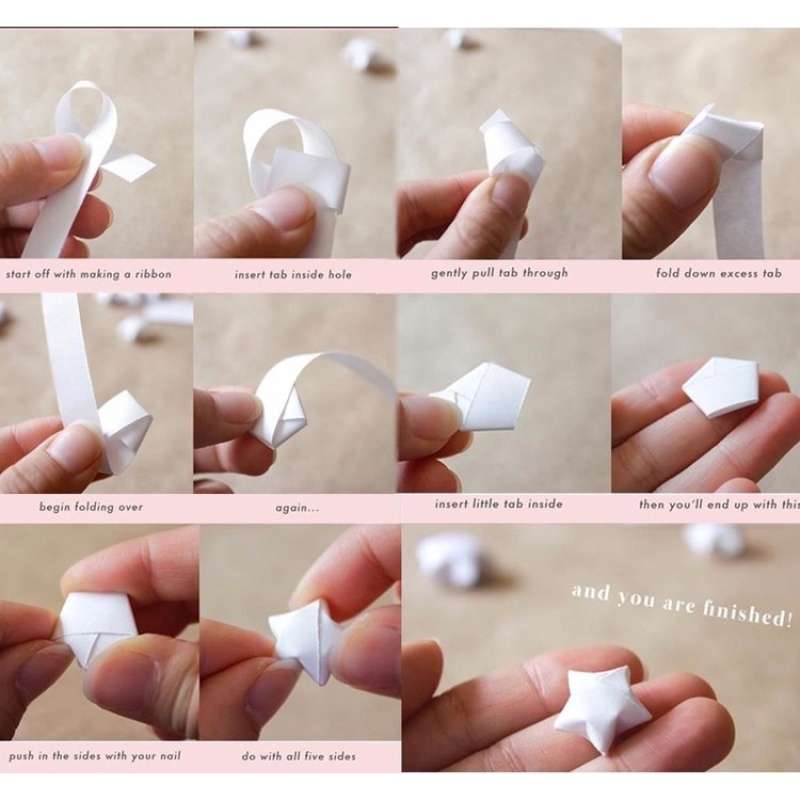 start off with making a ribbon

insert tab inside hole

gently pull tab through

fold down excess tab

begin folding over

again...

insert little tab inside

then you'll end up with this

push in the sides with your nail

do with all five sides

and you are finished!