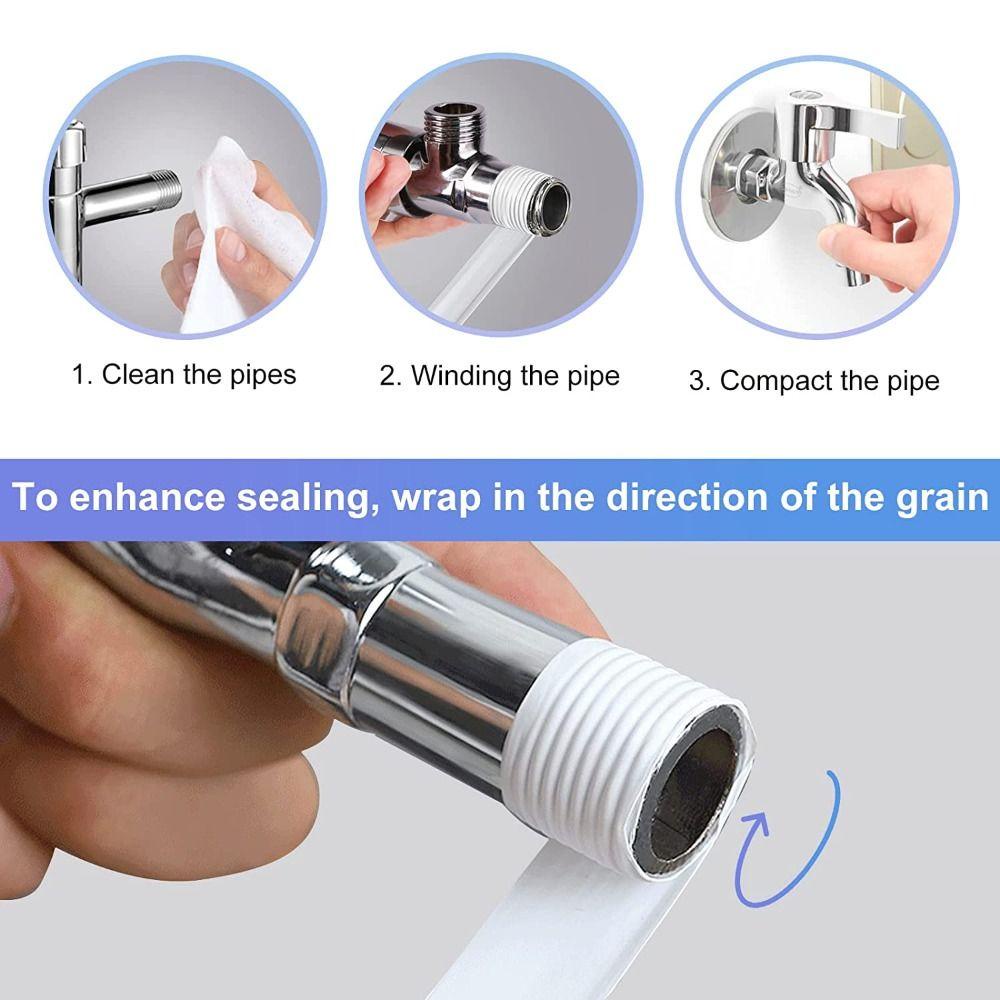 1. Clean the pipes

2. Winding the pipe

3. Compact the pipe

To enhance sealing, wrap in the direction of the grain