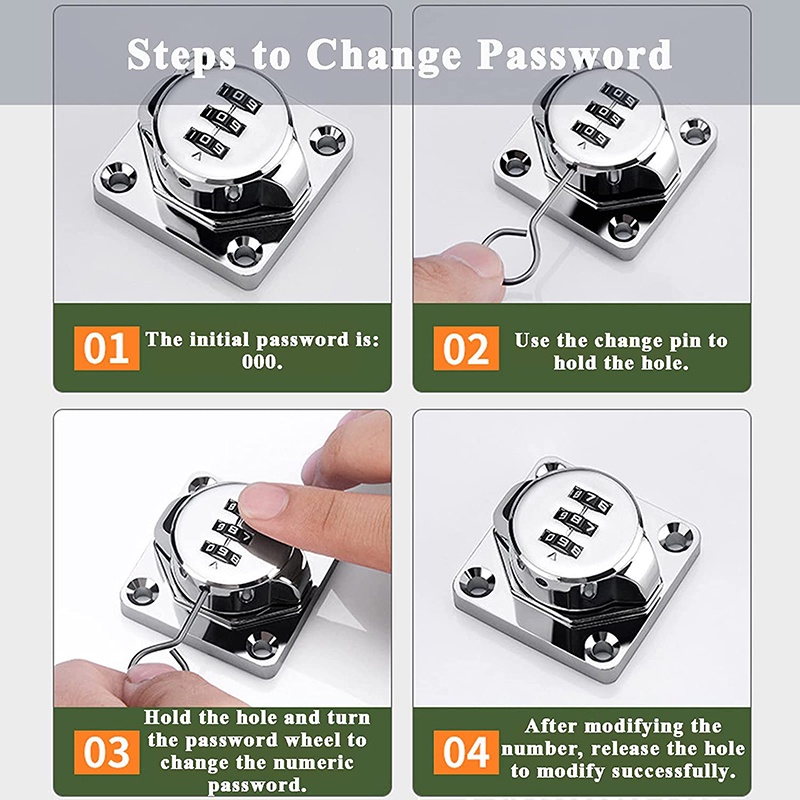 Steps to Change Password

01 The initial password is: 000.

02 Use the change pin to hold the hole.

03 Hold the hole and turn the password wheel to change the numeric password.

04 After modifying the number, release the hole to modify successfully.