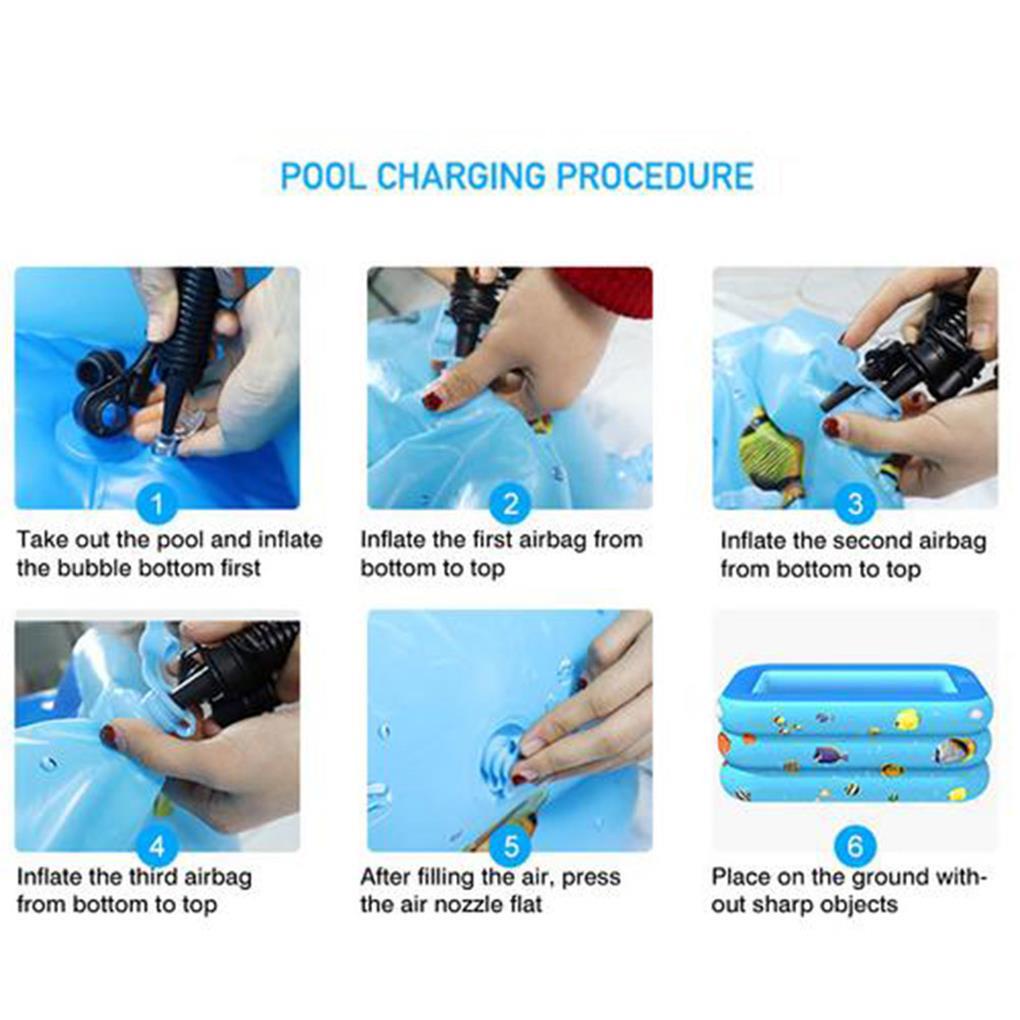 POOL CHARGING PROCEDURE

1
Take out the pool and inflate the bubble bottom first

2
Inflate the first airbag from bottom to top

3
Inflate the second airbag from bottom to top

4
Inflate the third airbag from bottom to top

5
After filling the air, press the air nozzle flat

6
Place on the ground without sharp objects