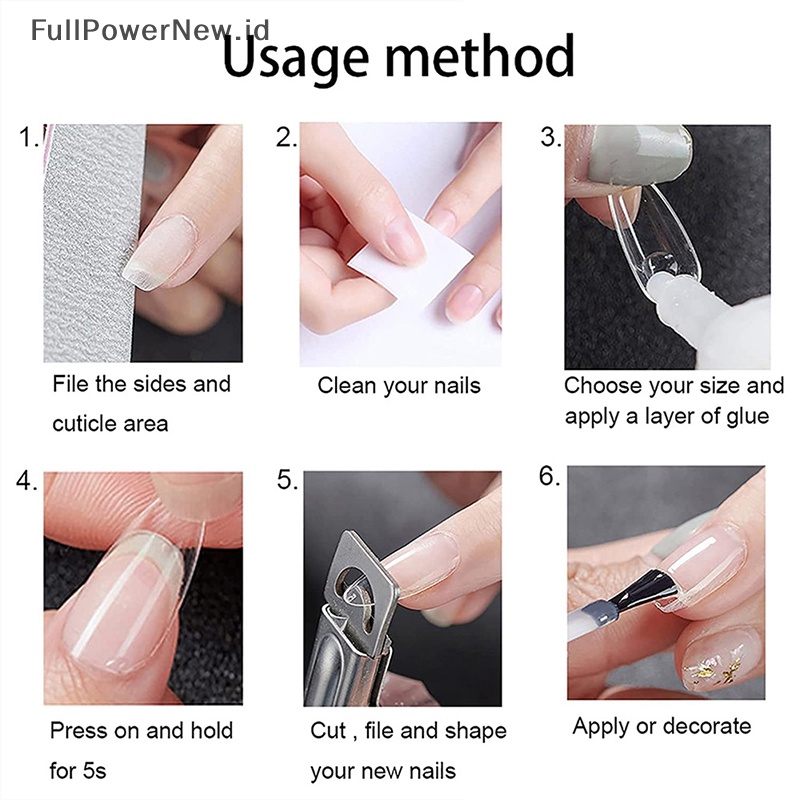 FullPowerNew.id

Usage method

1.

File the sides and cuticle area

2.

Clean your nails

3.

Choose your size and apply a layer of glue

4.

Press on and hold for 5s

5.

Cut , file and shape your new nails

6.

Apply or decorate