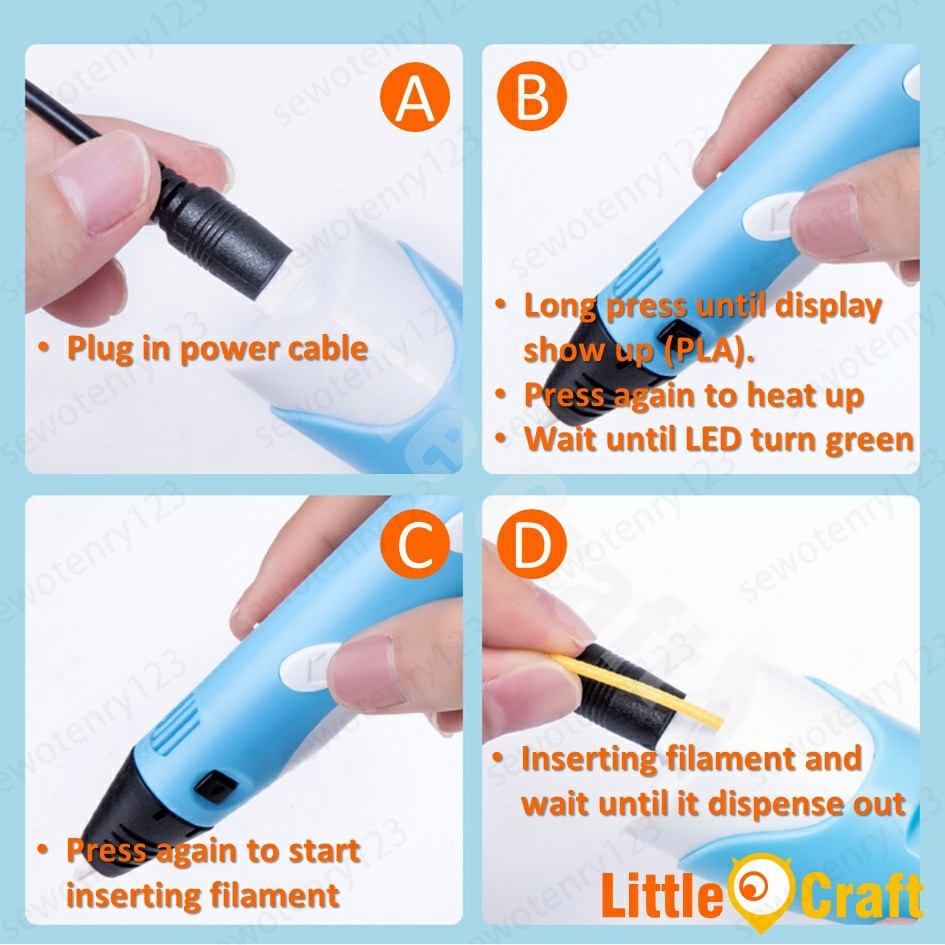 A

• Plug in power cable

B

• Long press until display show up (PLA).
• Press again to heat up
• Wait until LED turn green

C

• Press again to start inserting filament

D

• Inserting filament and wait until it dispense out

Little Craft

sewotenry123