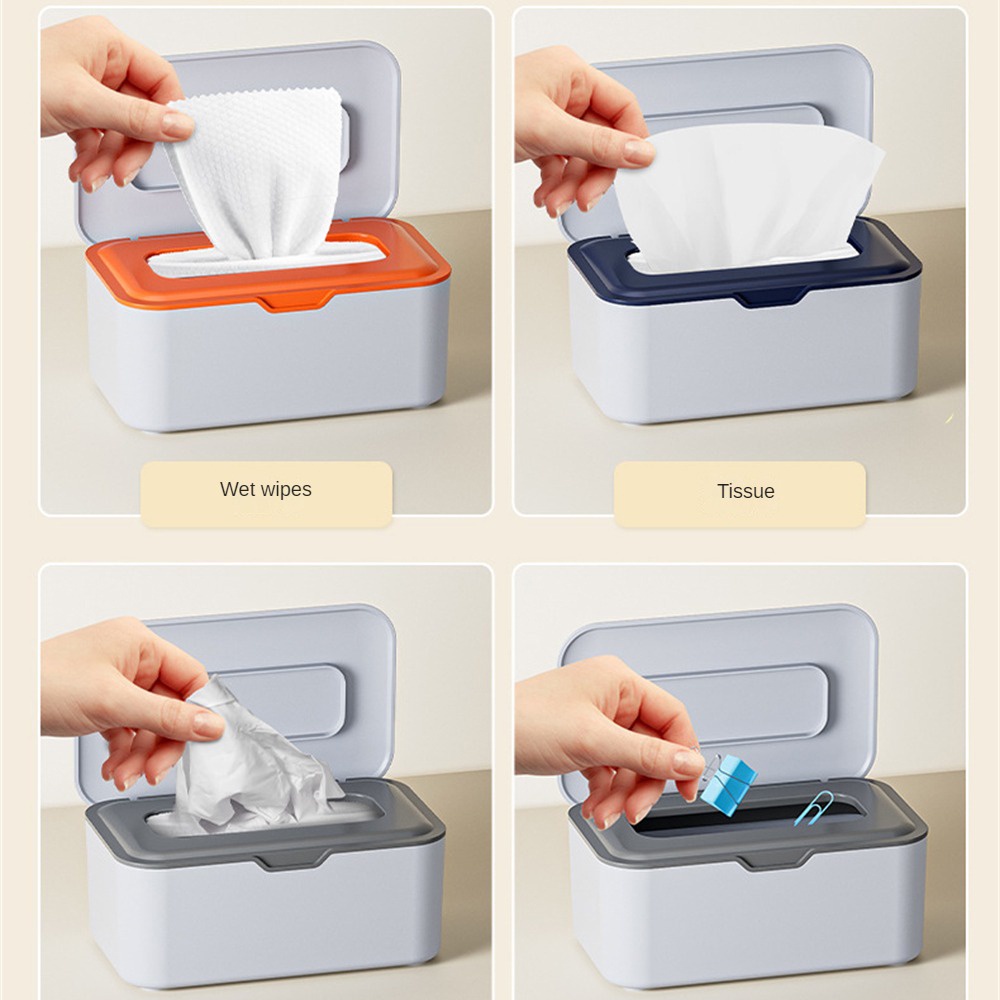 Wet wipes

Tissue