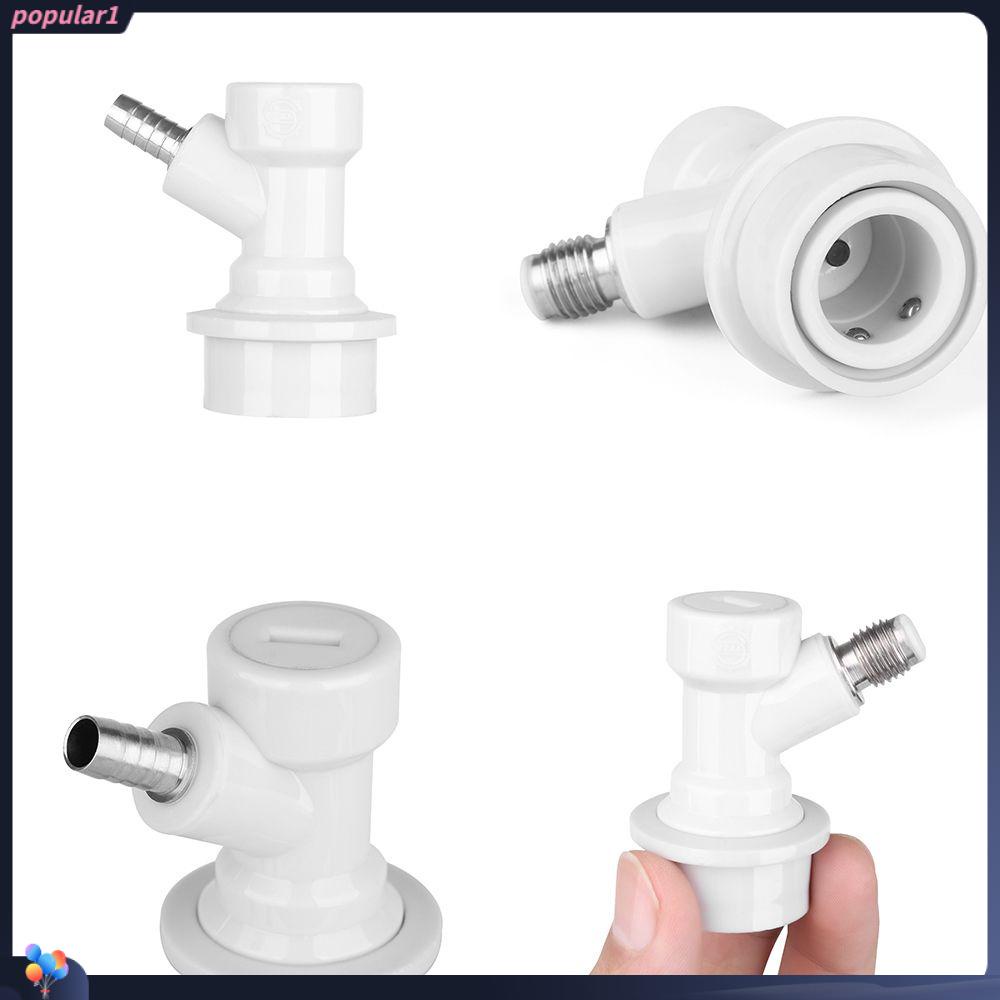 popular1