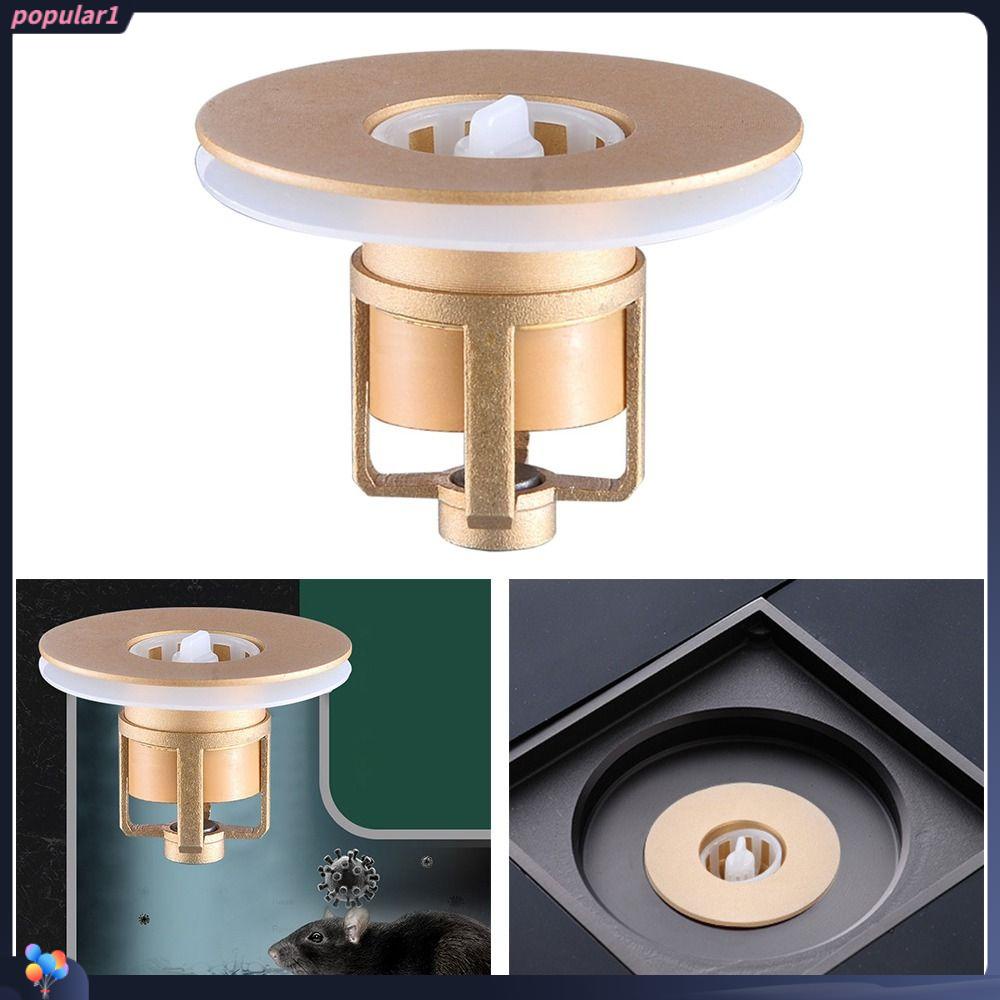 popular1