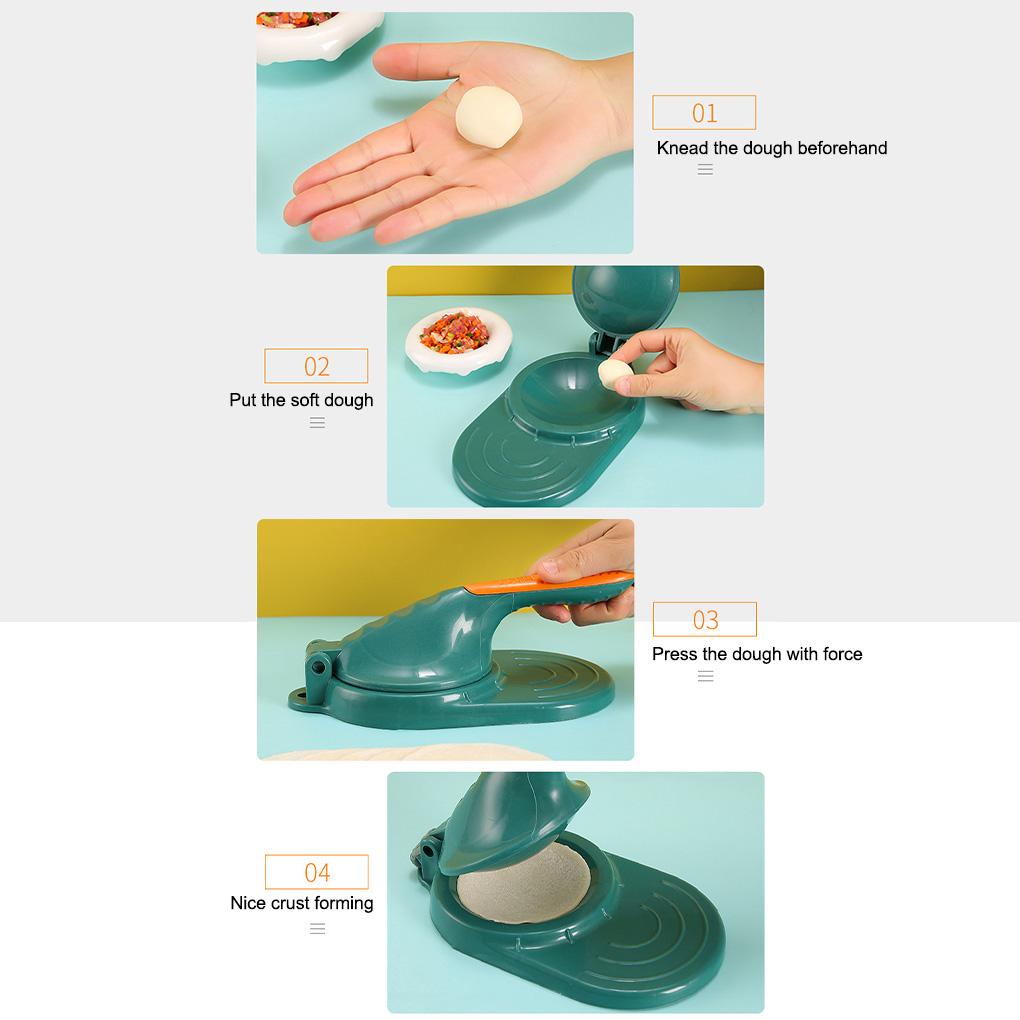 01
Knead the dough beforehand

02
Put the soft dough

03
Press the dough with force

04
Nice crust forming