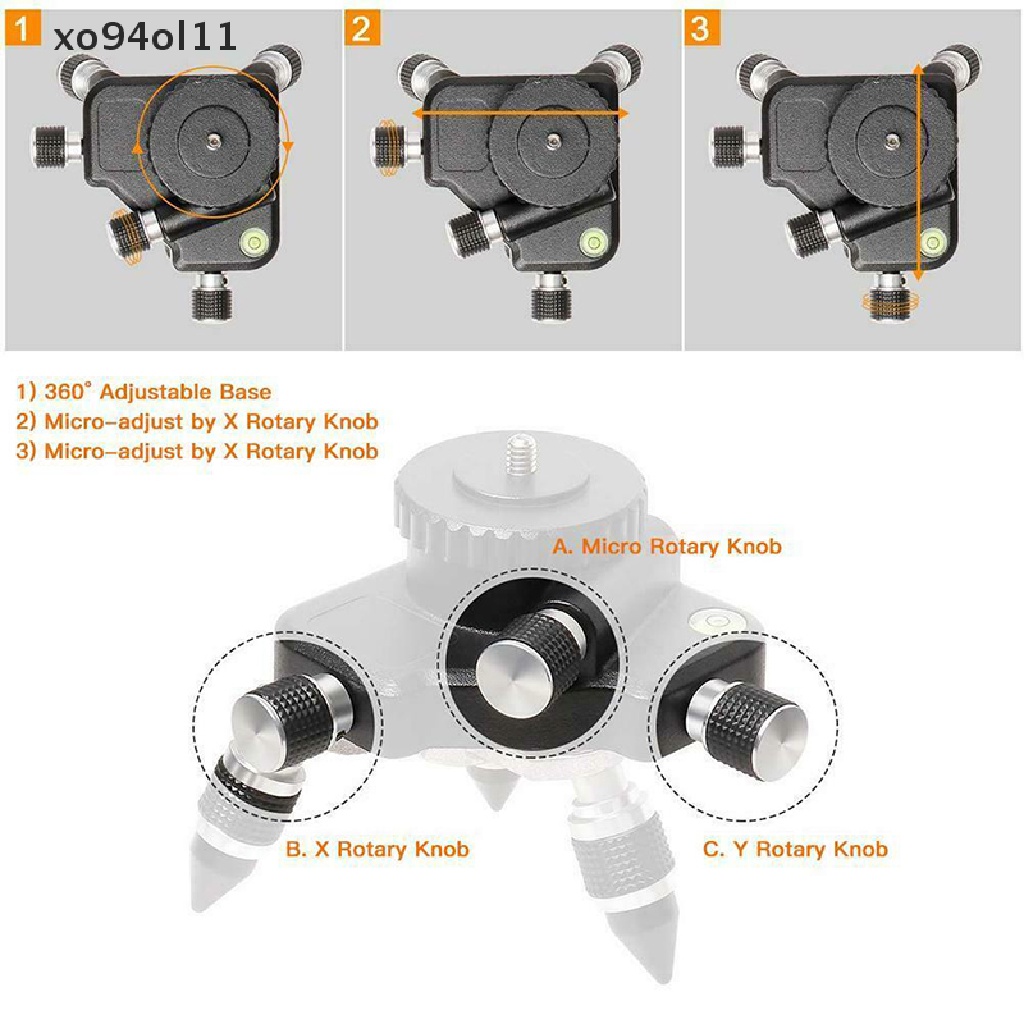 1 xo94ol11

2

3

1) 360° Adjustable Base
2) Micro-adjust by X Rotary Knob
3) Micro-adjust by X Rotary Knob

A. Micro Rotary Knob

B. X Rotary Knob

C. Y Rotary Knob