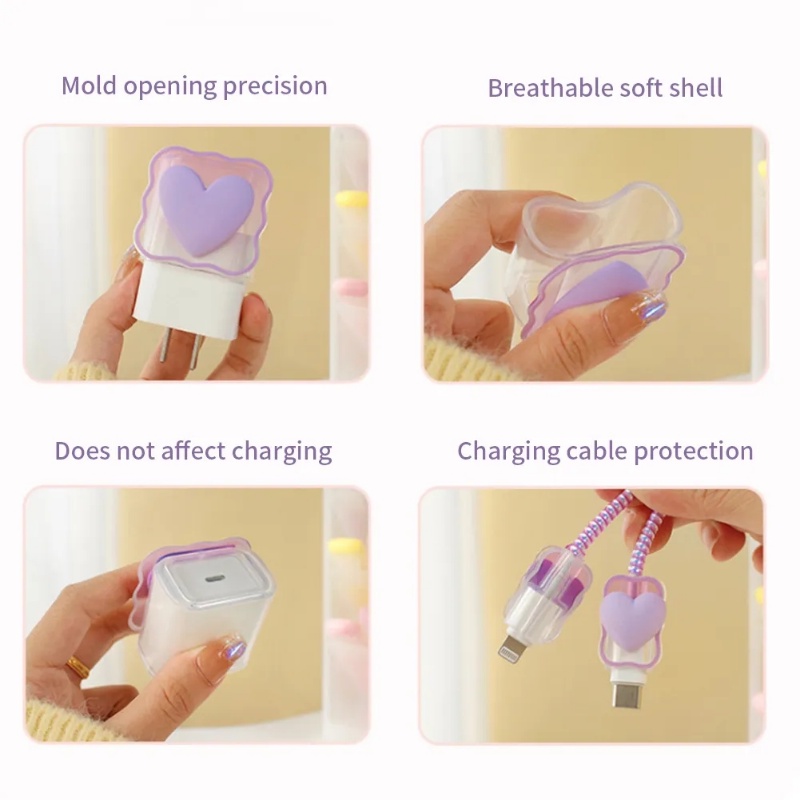 Mold opening precision

Breathable soft shell

Does not affect charging

Charging cable protection