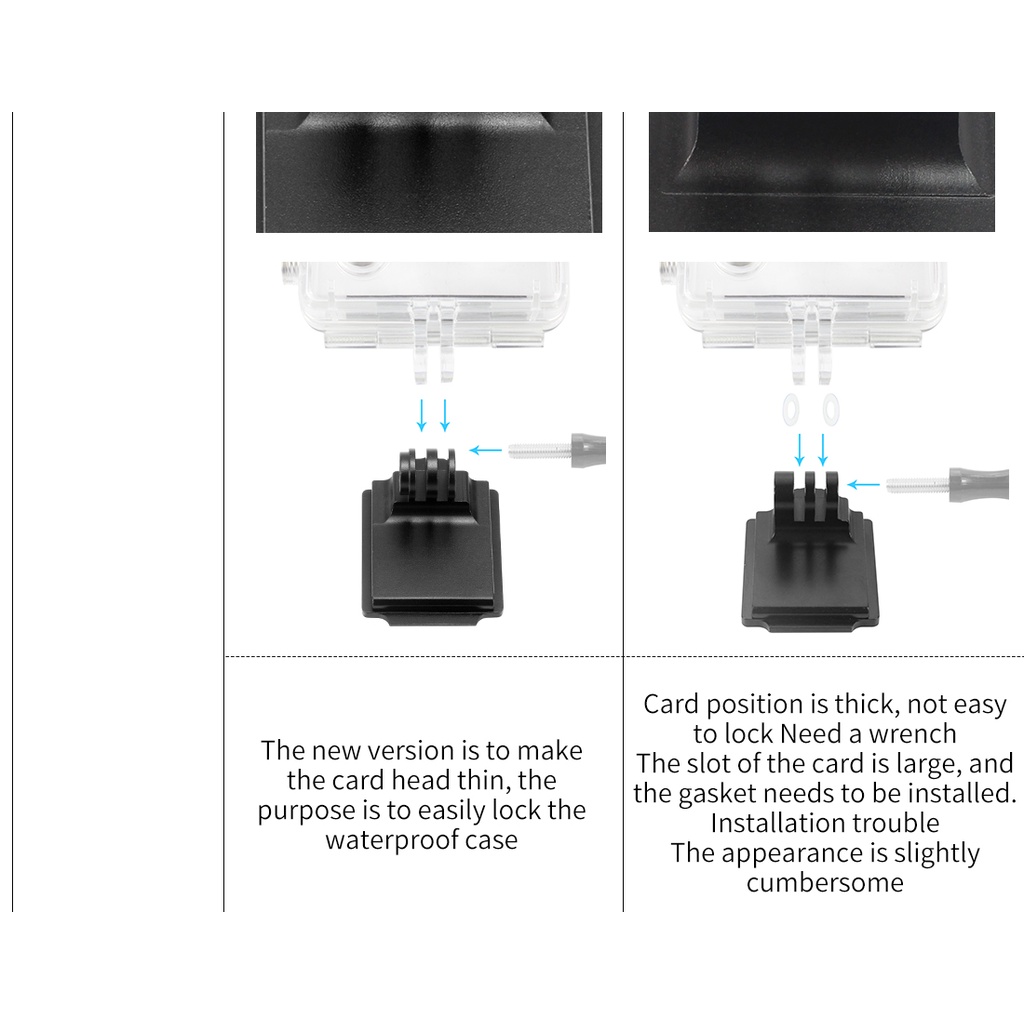 The new version is to make the card head thin, the purpose is to easily lock the waterproof case

Card position is thick, not easy to lock Need a wrench
The slot of the card is large, and the gasket needs to be installed.
Installation trouble
The appearance is slightly cumbersome