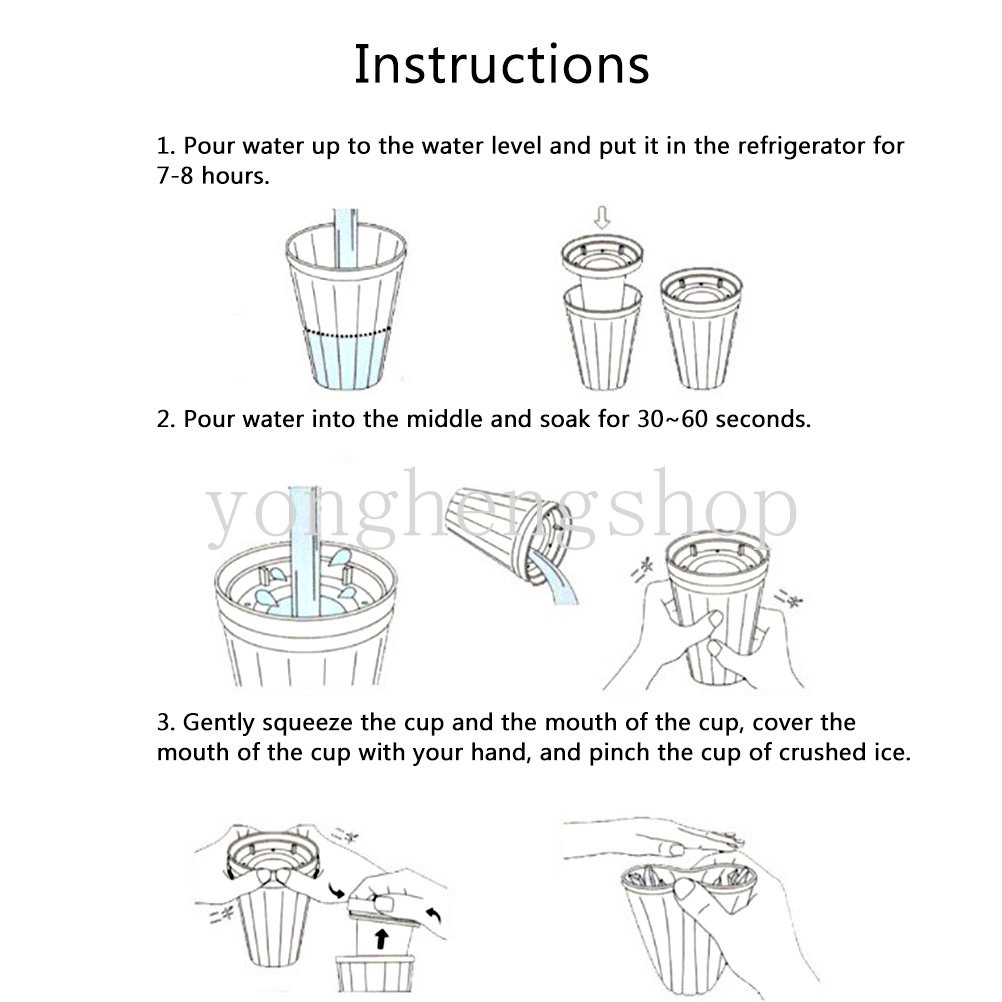 Instructions

1. Pour water up to the water level and put it in the refrigerator for 7-8 hours.

2. Pour water into the middle and soak for 30~60 seconds.

yonghengshop

3. Gently squeeze the cup and the mouth of the cup, cover the mouth of the cup with your hand, and pinch the cup of crushed ice.