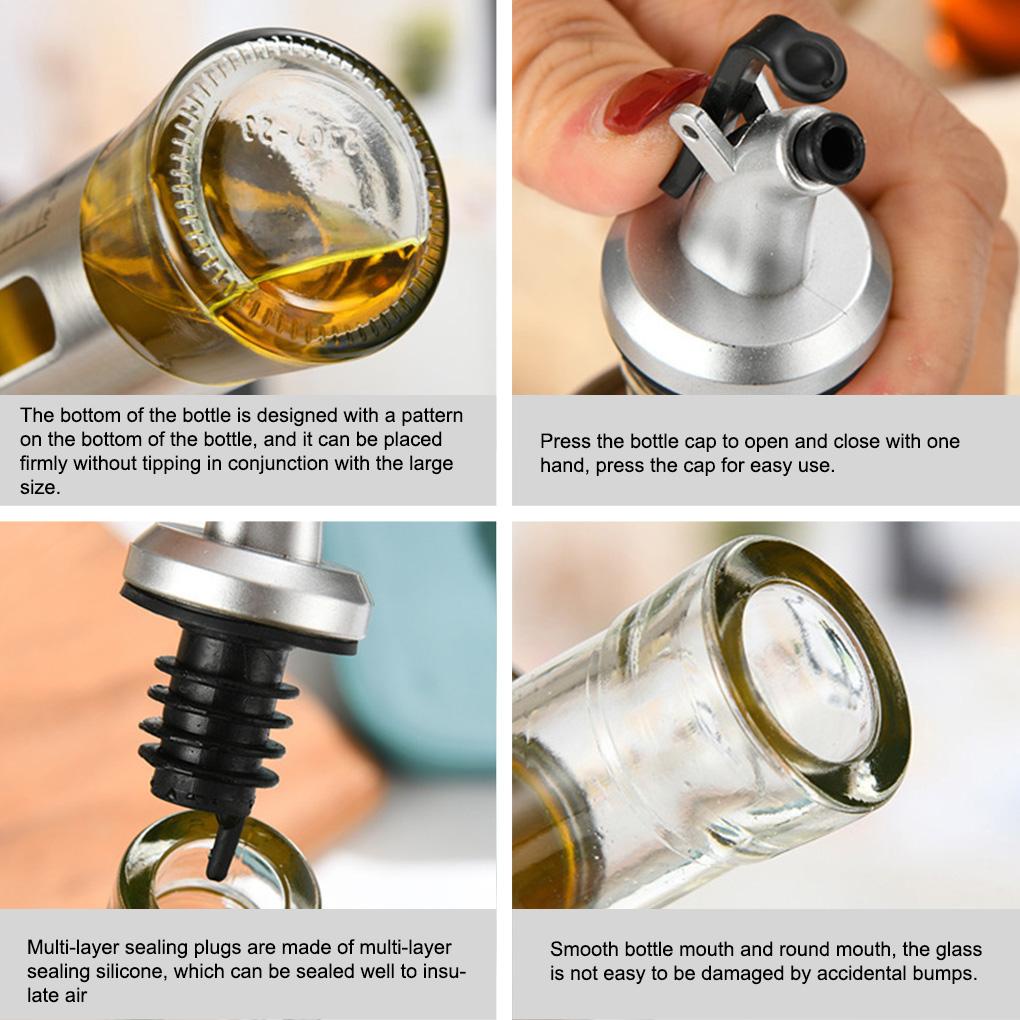 The bottom of the bottle is designed with a pattern on the bottom of the bottle, and it can be placed firmly without tipping in conjunction with the large size.

Press the bottle cap to open and close with one hand, press the cap for easy use.

Multi-layer sealing plugs are made of multi-layer sealing silicone, which can be sealed well to insulate air

Smooth bottle mouth and round mouth, the glass is not easy to be damaged by accidental bumps.