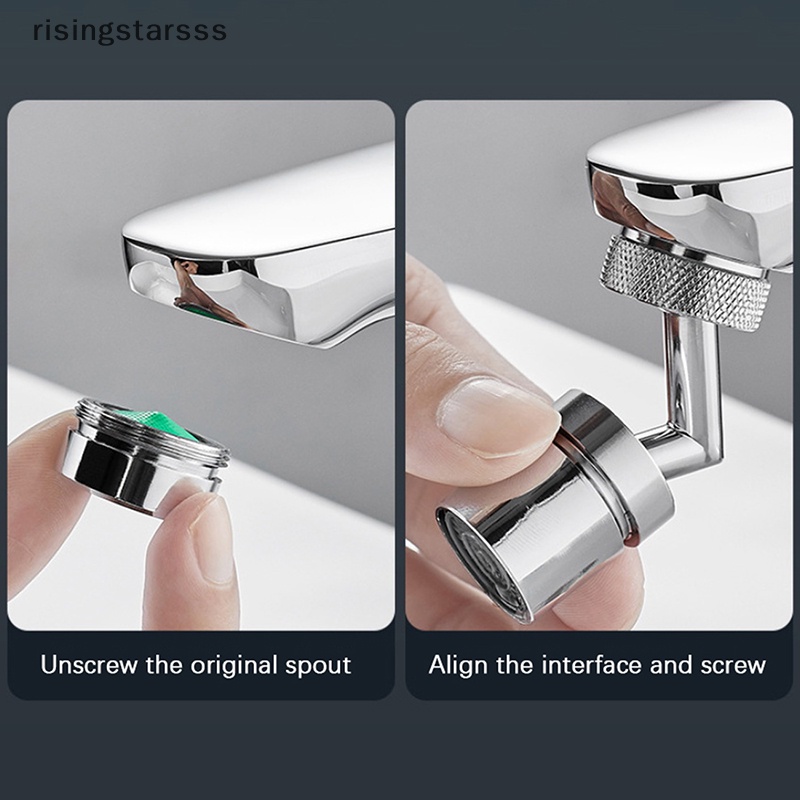 risingstarsss

Unscrew the original spout

Align the interface and screw