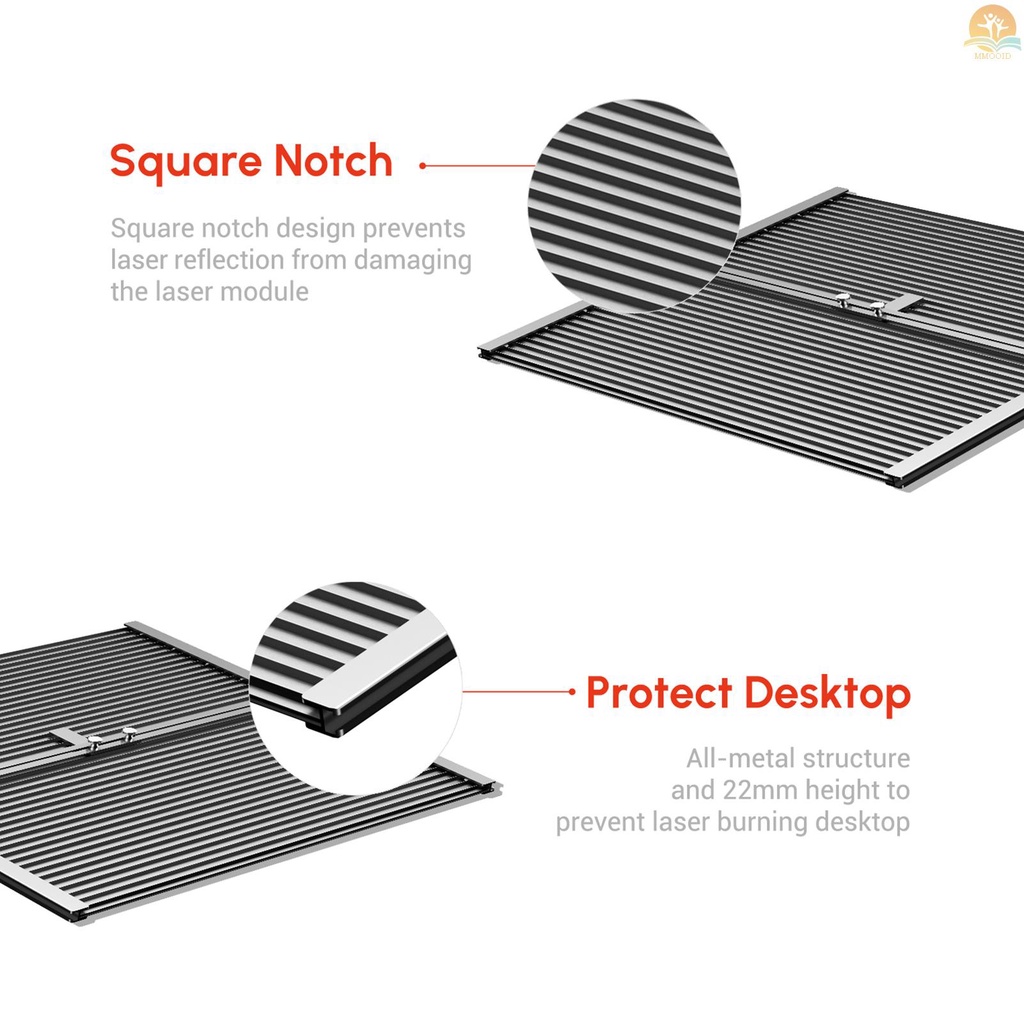 MMOOID

Square Notch

Square notch design prevents laser reflection from damaging the laser module

Protect Desktop

All-metal structure and 22mm height to prevent laser burning desktop