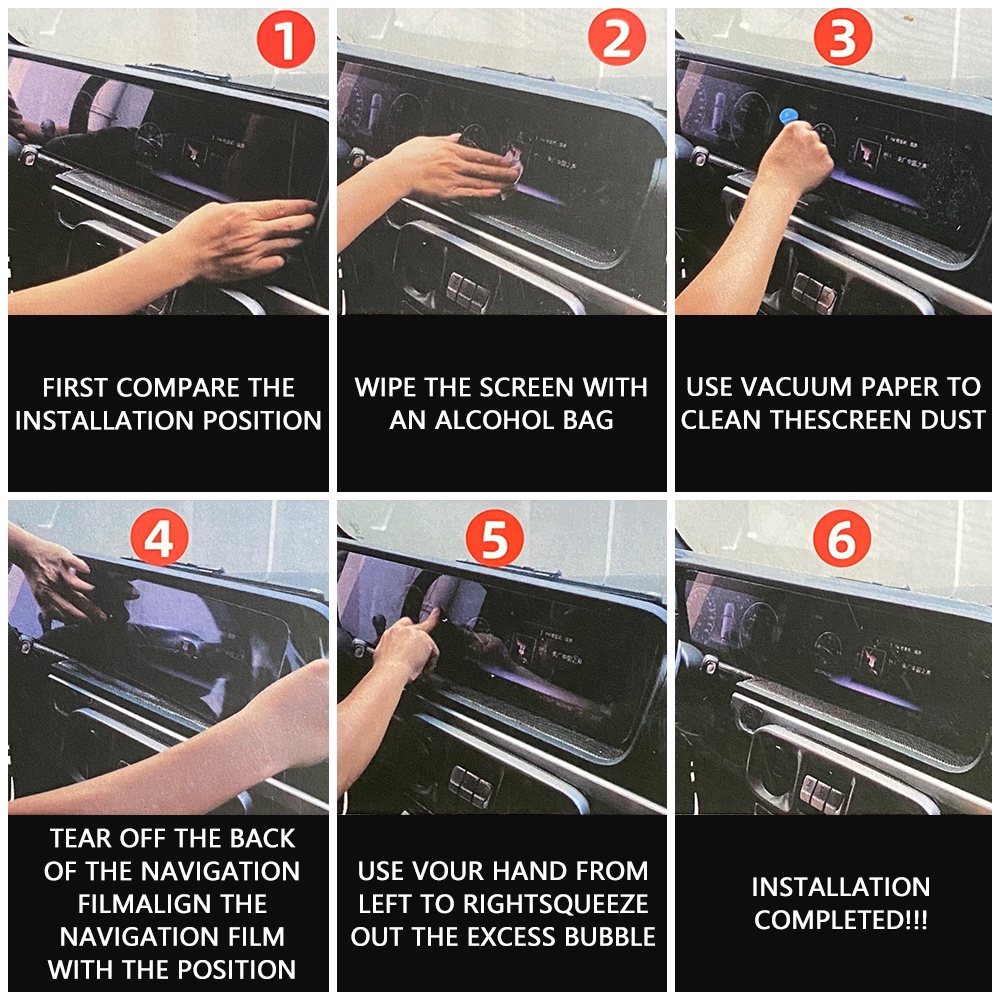 1

FIRST COMPARE THE INSTALLATION POSITION

2

WIPE THE SCREEN WITH AN ALCOHOL BAG

3

USE VACUUM PAPER TO CLEAN THESCREEN DUST

4

TEAR OFF THE BACK OF THE NAVIGATION FILMALIGN THE NAVIGATION FILM WITH THE POSITION

5

USE VOUR HAND FROM LEFT TO RIGHTSQUEEZE OUT THE EXCESS BUBBLE

6

INSTALLATION COMPLETED!!!