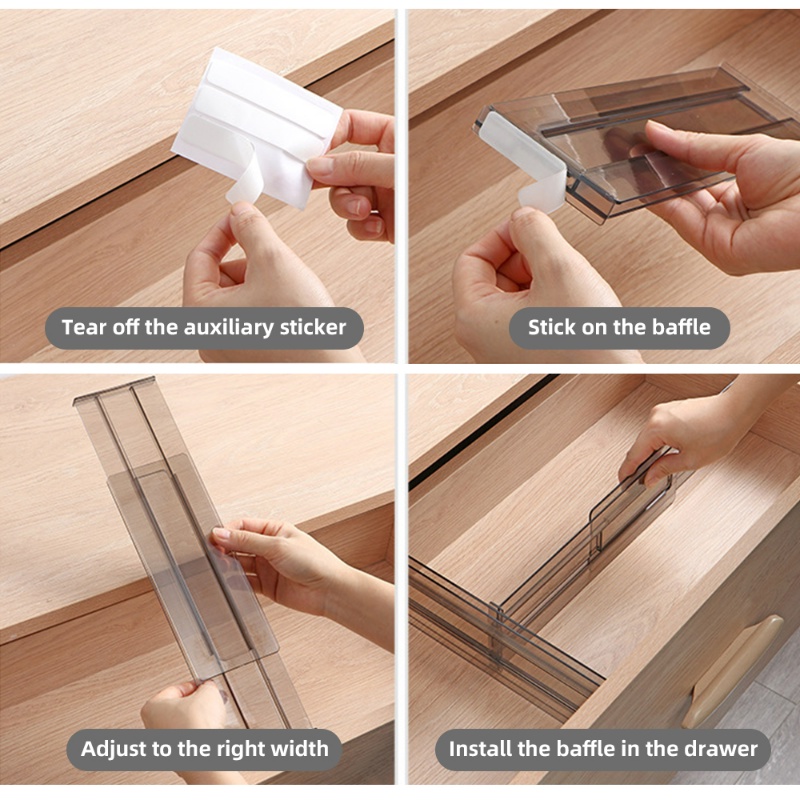 Tear off the auxiliary sticker

Stick on the baffle

Adjust to the right width

Install the baffle in the drawer