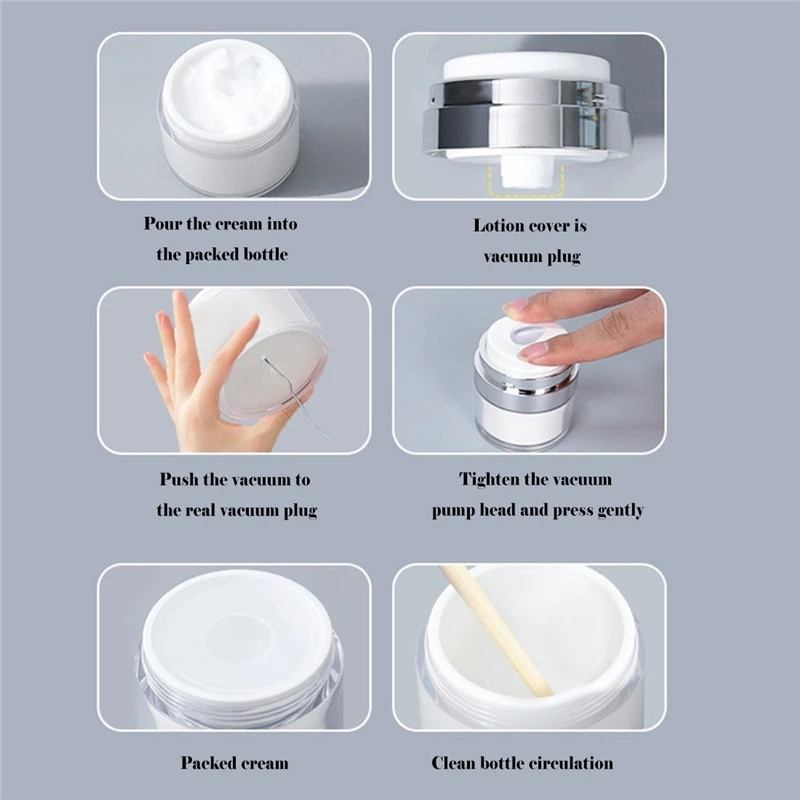 Pour the cream into the packed bottle

Lotion cover is vacuum plug

Push the vacuum to the real vacuum plug

Tighten the vacuum pump head and press gently

Packed cream

Clean bottle circulation