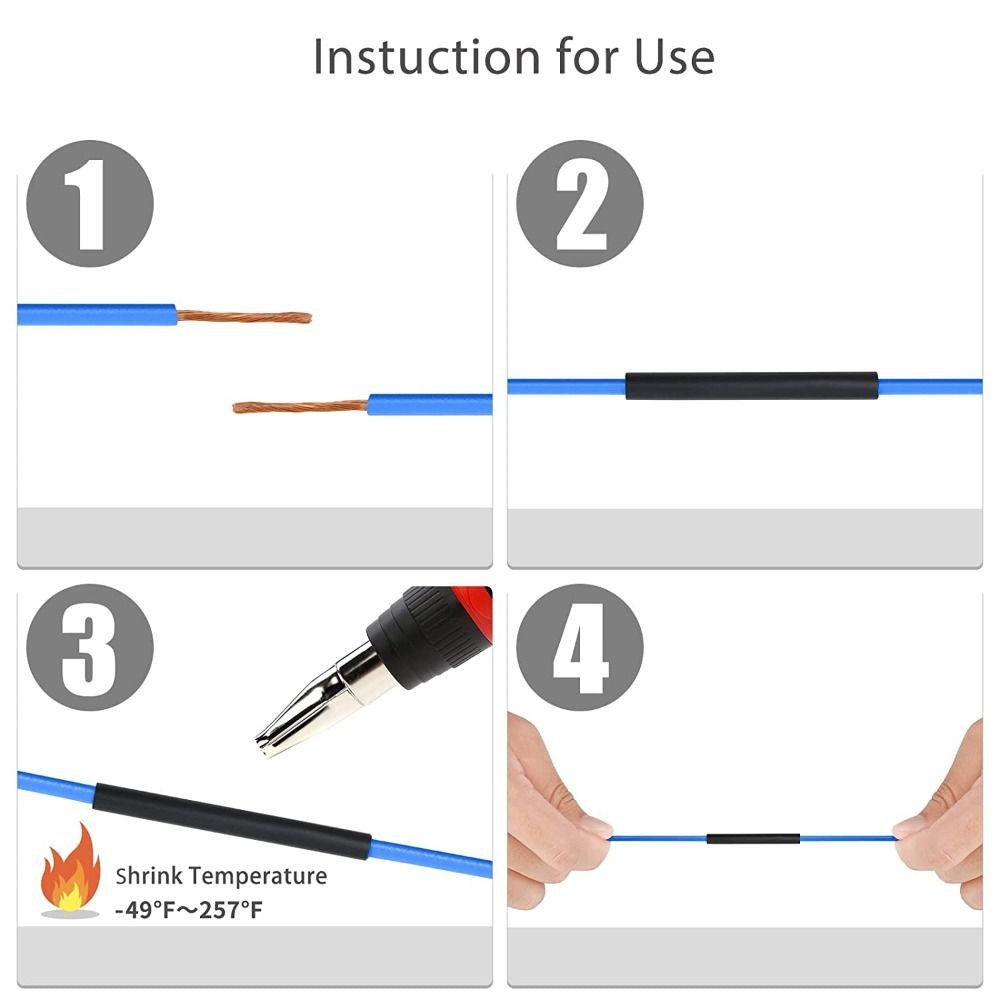 Instuction for Use

1

2

3

Shrink Temperature
-49°F～257°F

4