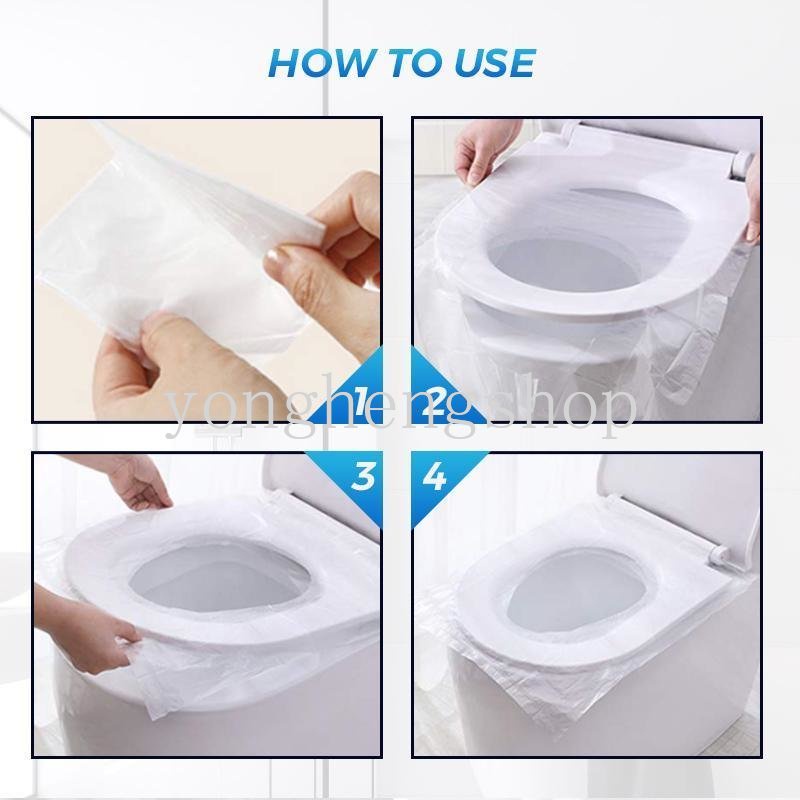 HOW TO USE

1

2

yonghengshop

3

4