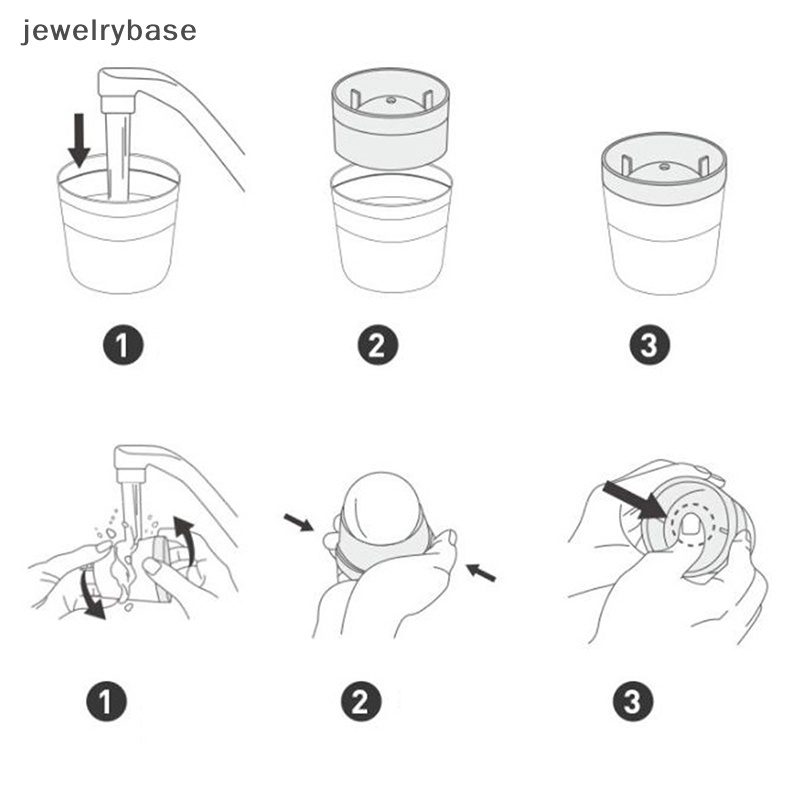 jewelrybase

1

2

3

1

2

3