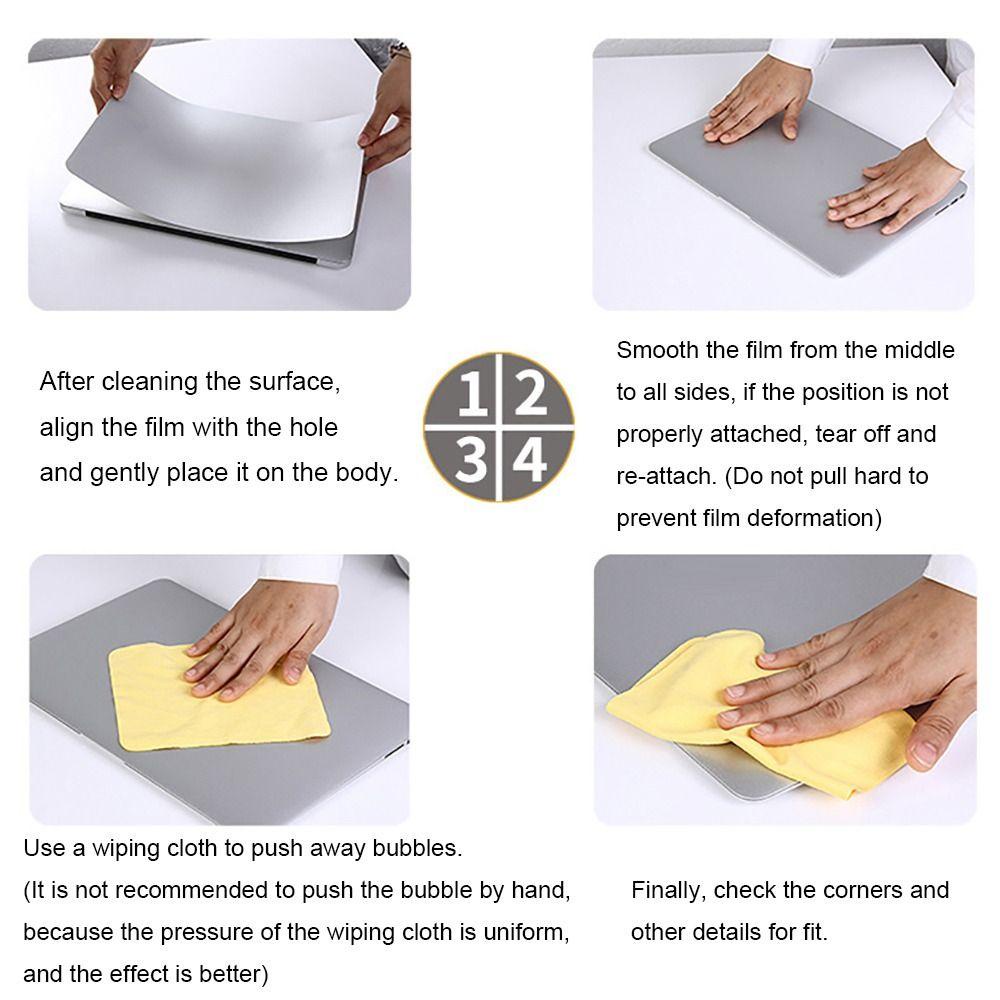 After cleaning the surface, align the film with the hole and gently place it on the body.

1 2
3 4

Smooth the film from the middle to all sides, if the position is not properly attached, tear off and re-attach. (Do not pull hard to prevent film deformation)

Use a wiping cloth to push away bubbles.
(It is not recommended to push the bubble by hand, because the pressure of the wiping cloth is uniform, and the effect is better)

Finally, check the corners and other details for fit.