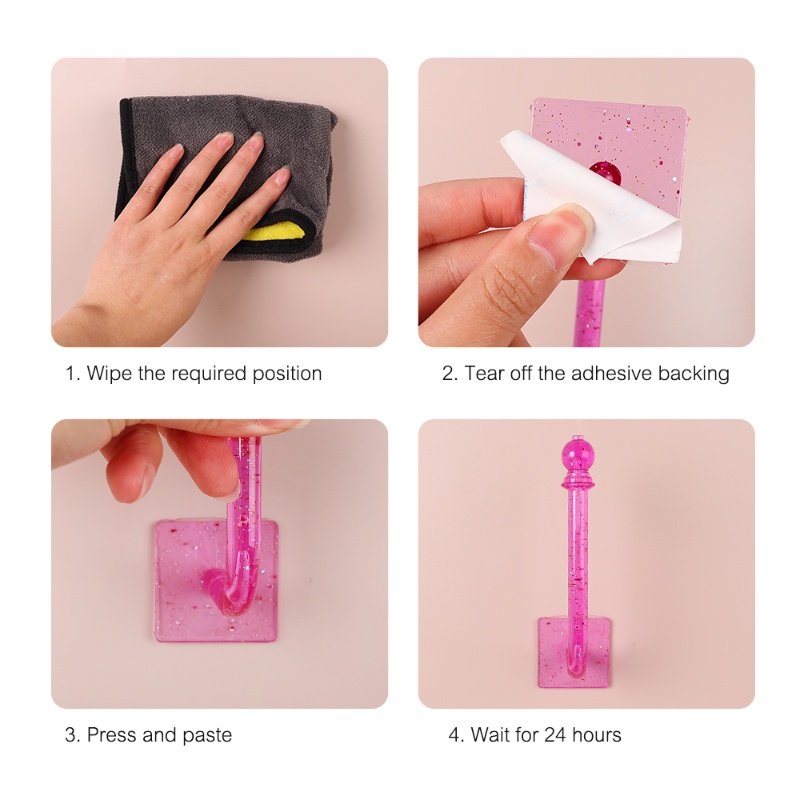 1. Wipe the required position

2. Tear off the adhesive backing

3. Press and paste

4. Wait for 24 hours