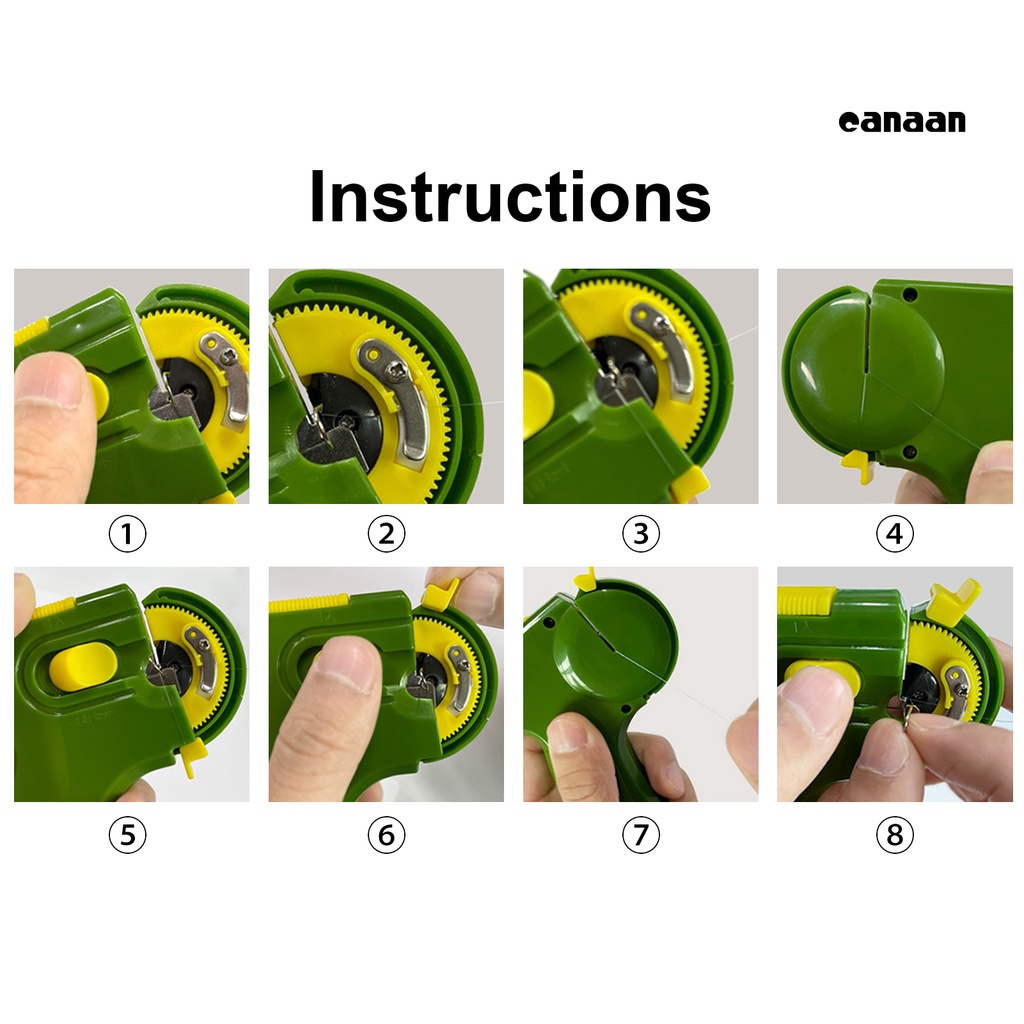 canaan

Instructions

①

②

③

④

⑤

⑥

⑦

⑧