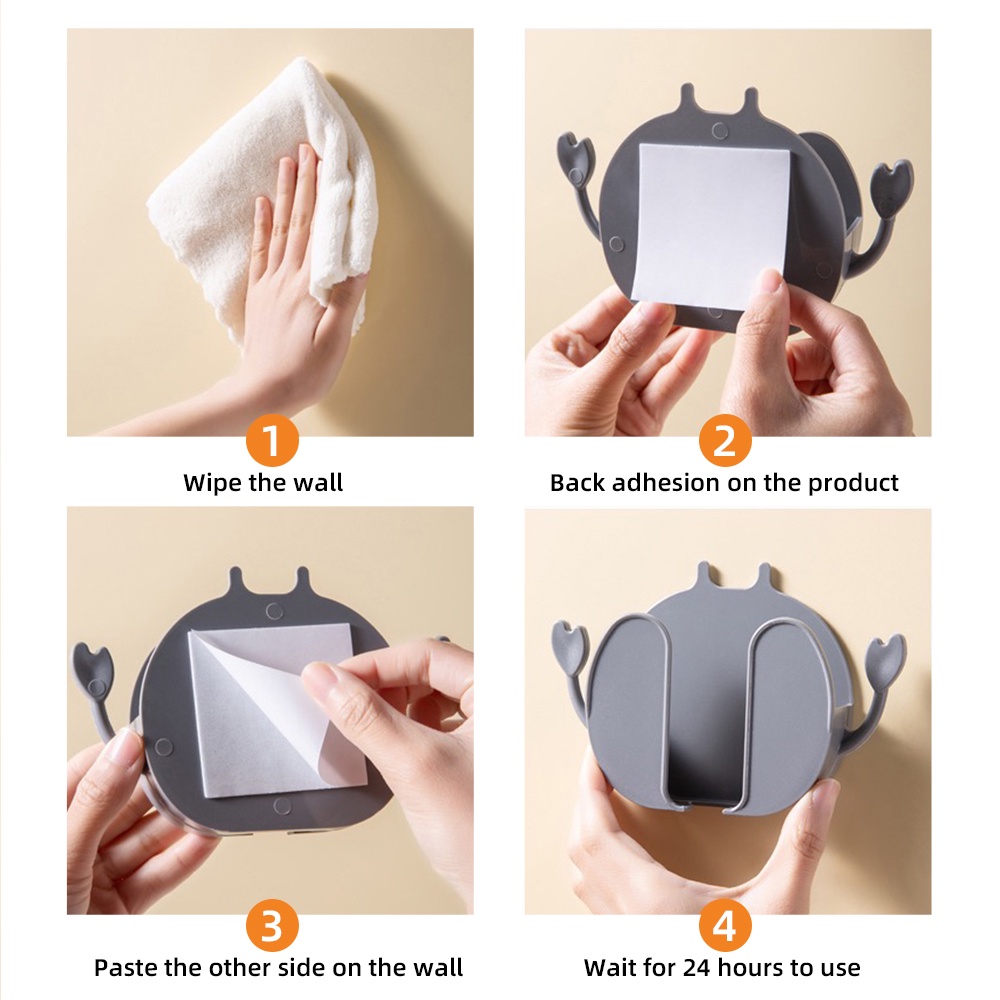 1
Wipe the wall

2
Back adhesion on the product

3
Paste the other side on the wall

4
Wait for 24 hours to use