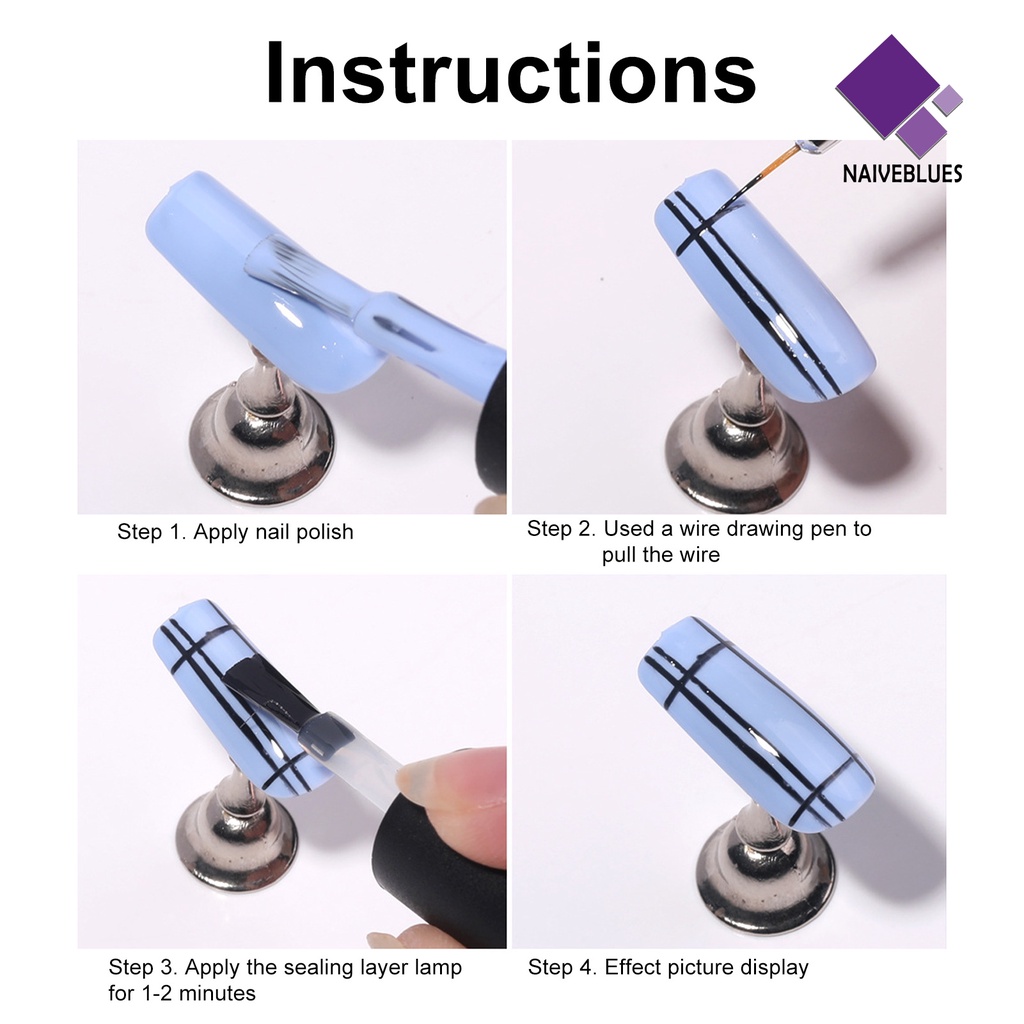 Instructions

NAIVEBLUES

Step 1. Apply nail polish

Step 2. Used a wire drawing pen to pull the wire

Step 3. Apply the sealing layer lamp for 1-2 minutes

Step 4. Effect picture display