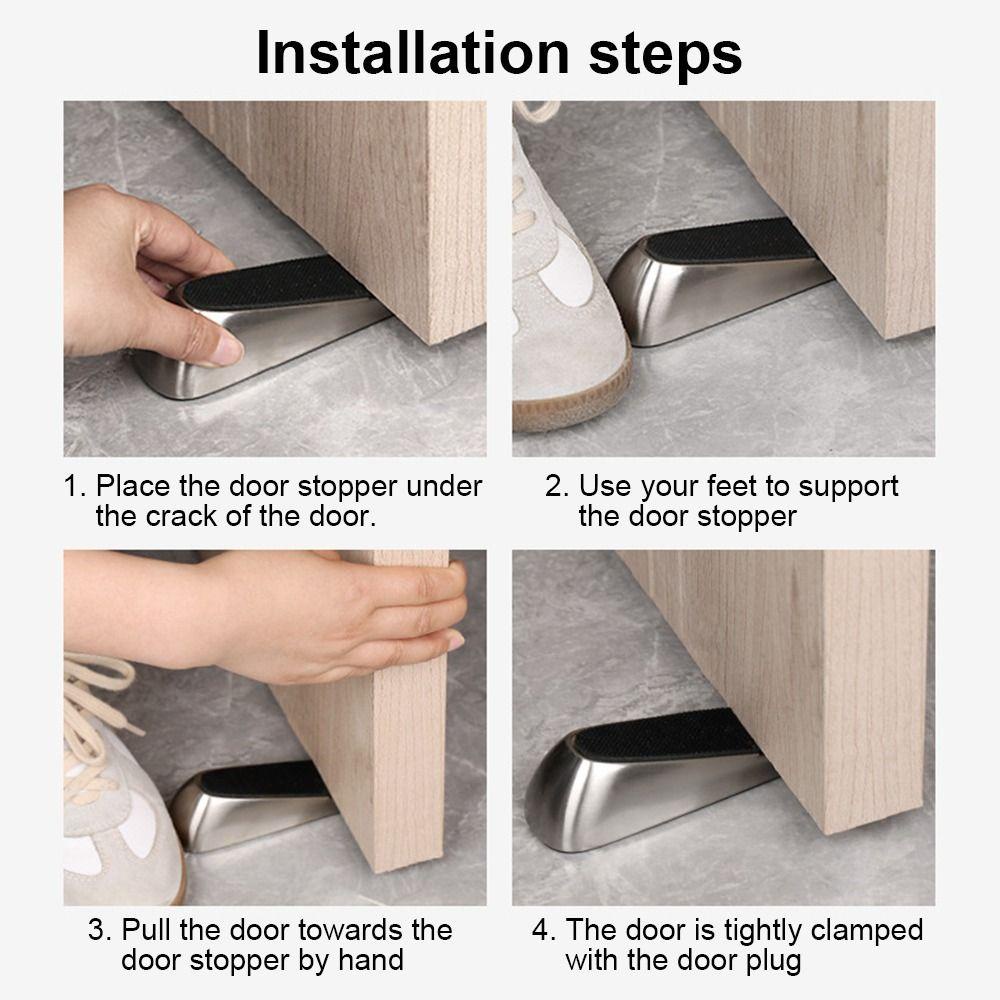 Installation steps

1. Place the door stopper under the crack of the door.

2. Use your feet to support the door stopper

3. Pull the door towards the door stopper by hand

4. The door is tightly clamped with the door plug