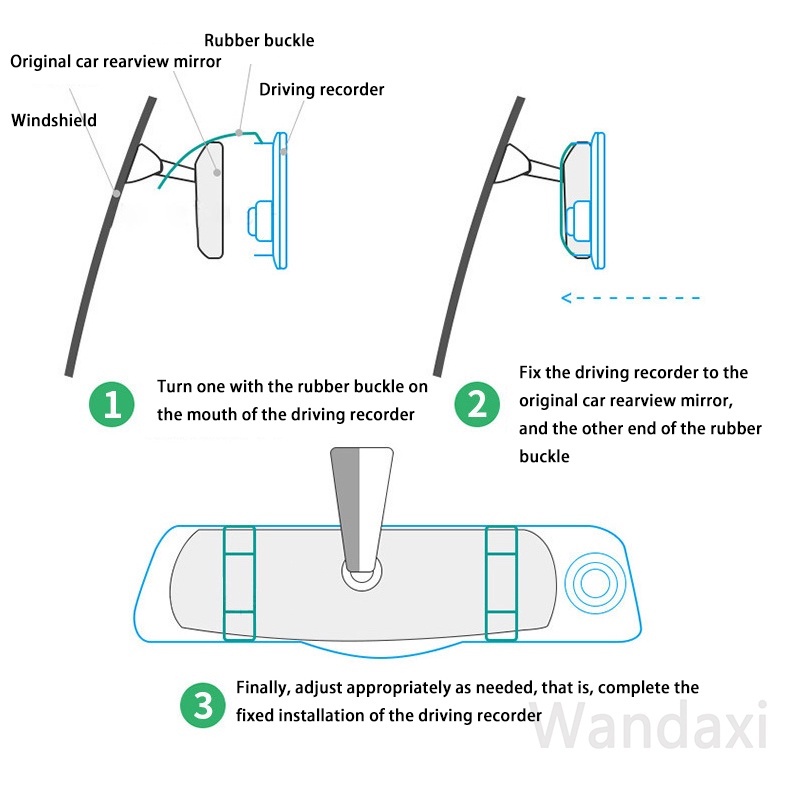 Rubber buckle
Original car rearview mirror
Driving recorder
Windshield

1 Turn one with the rubber buckle on the mouth of the driving recorder

2 Fix the driving recorder to the original car rearview mirror, and the other end of the rubber buckle

3 Finally, adjust appropriately as needed, that is, complete the fixed installation of the driving recorder

Wandaxi