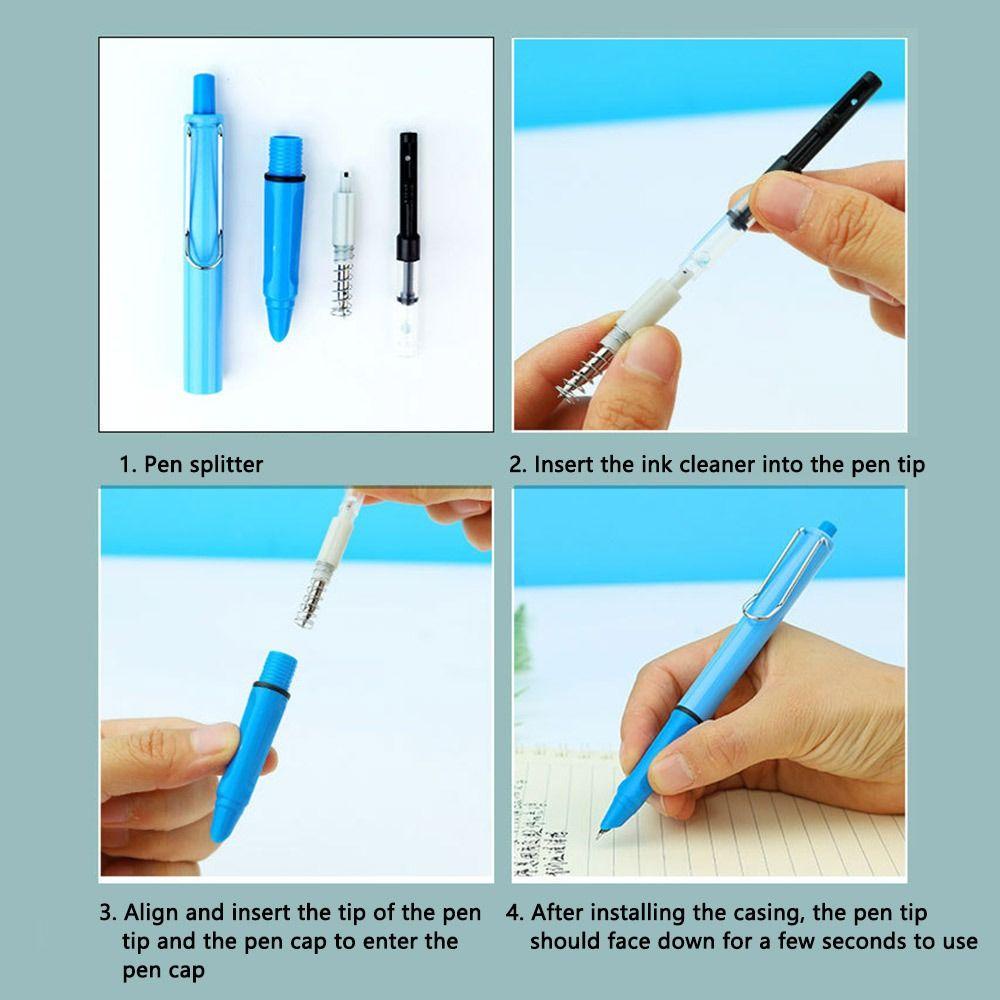 1. Pen splitter

2. Insert the ink cleaner into the pen tip

3. Align and insert the tip of the pen tip and the pen cap to enter the pen cap

4. After installing the casing, the pen tip should face down for a few seconds to use