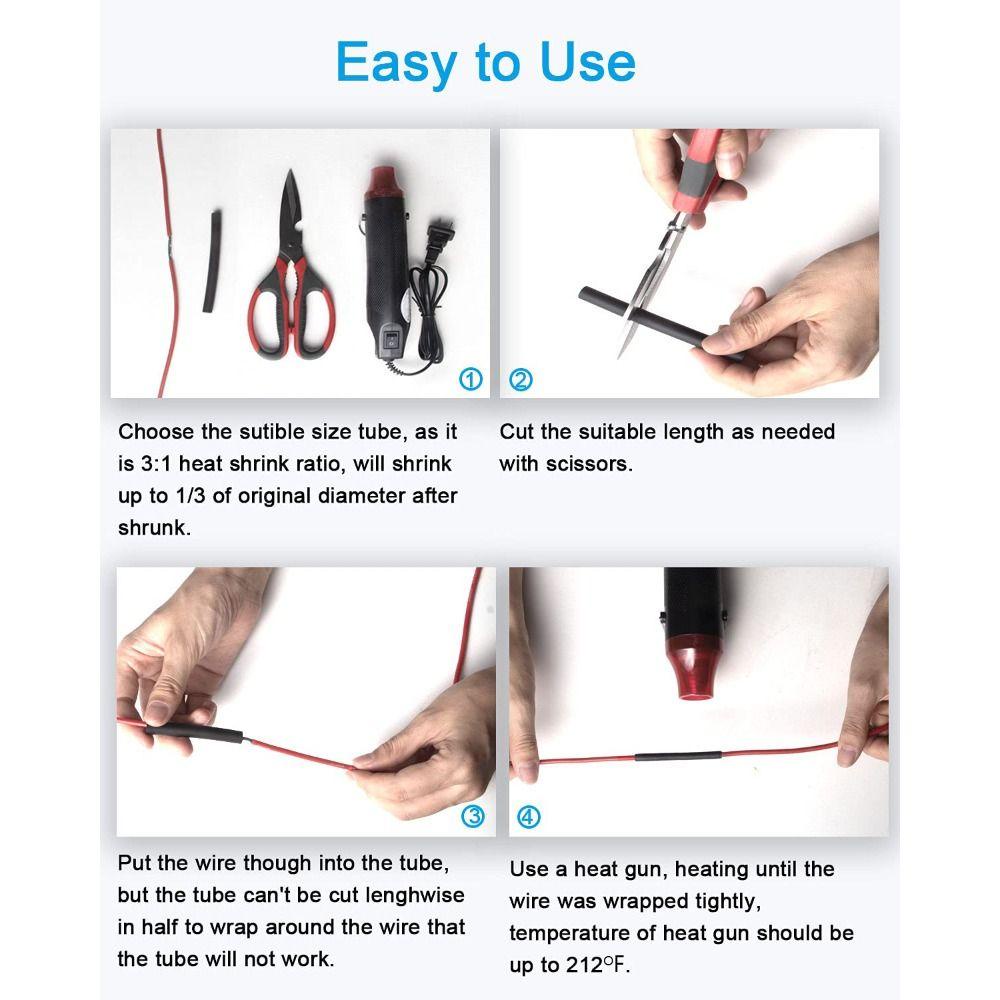 Easy to Use

①

Choose the sutible size tube, as it is 3:1 heat shrink ratio, will shrink up to 1/3 of original diameter after shrunk.

②

Cut the suitable length as needed with scissors.

③

Put the wire though into the tube, but the tube can't be cut lenghwise in half to wrap around the wire that the tube will not work.

④

Use a heat gun, heating until the wire was wrapped tightly, temperature of heat gun should be up to 212°F.