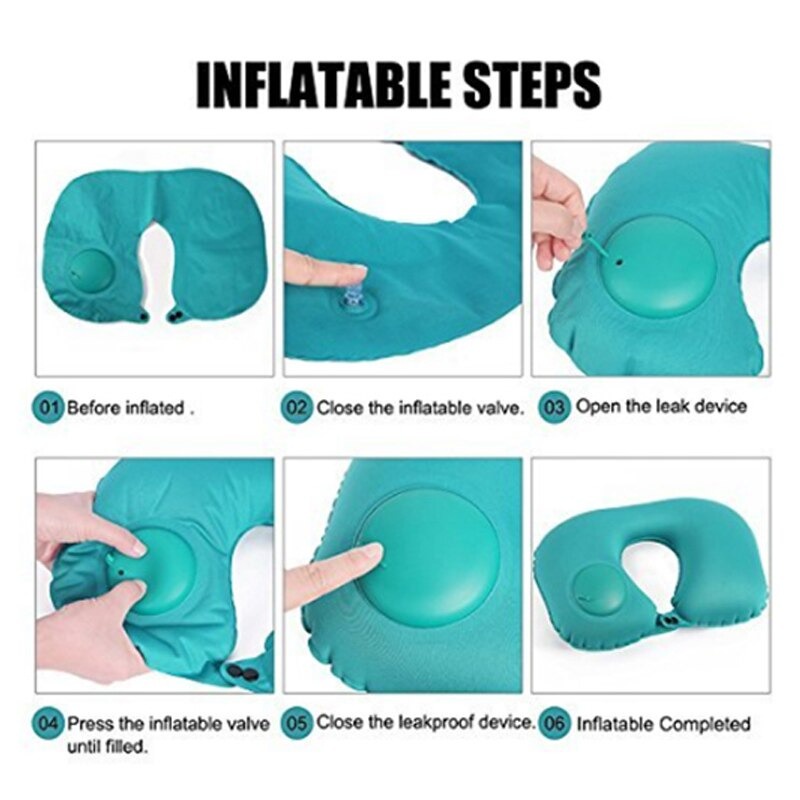 INFLATABLE STEPS

01 Before inflated .

02 Close the inflatable valve.

03 Open the leak device

04 Press the inflatable valve until filled.

05 Close the leakproof device.

06 Inflatable Completed