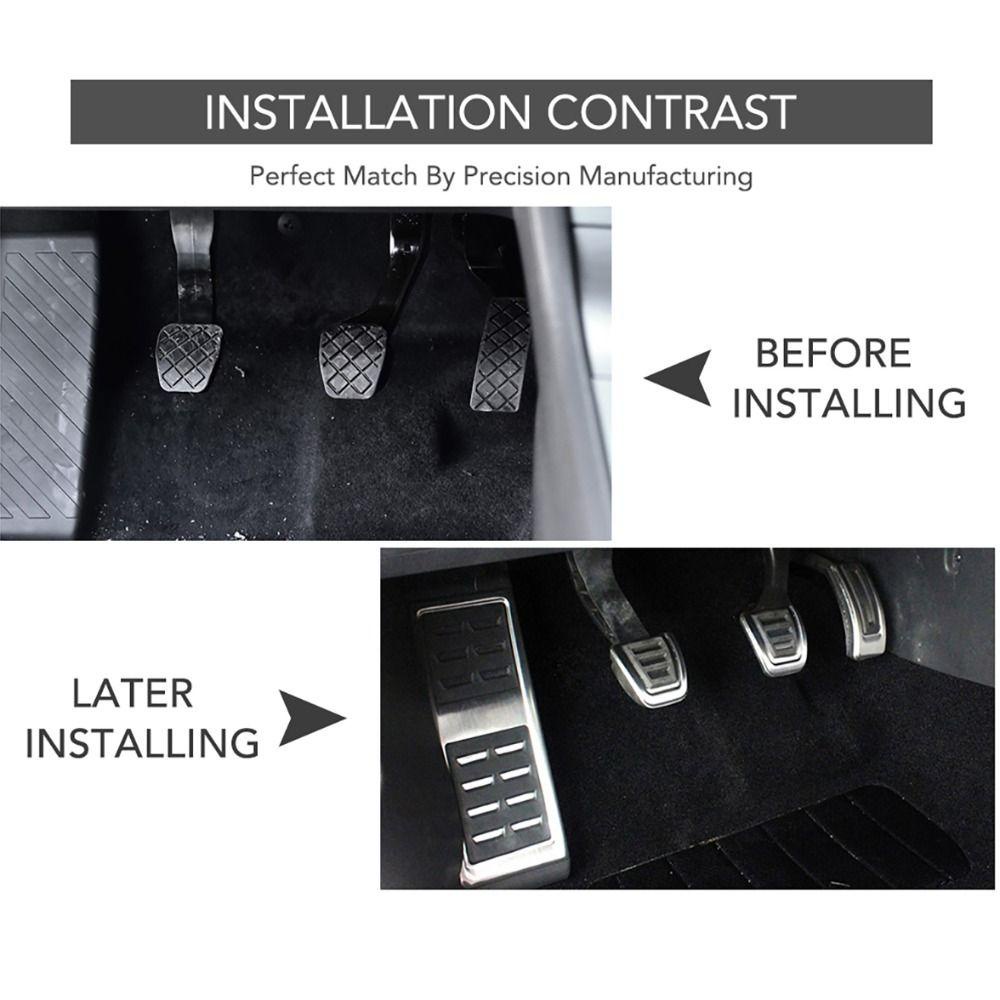 INSTALLATION CONTRAST

Perfect Match By Precision Manufacturing

BEFORE INSTALLING

LATER INSTALLING