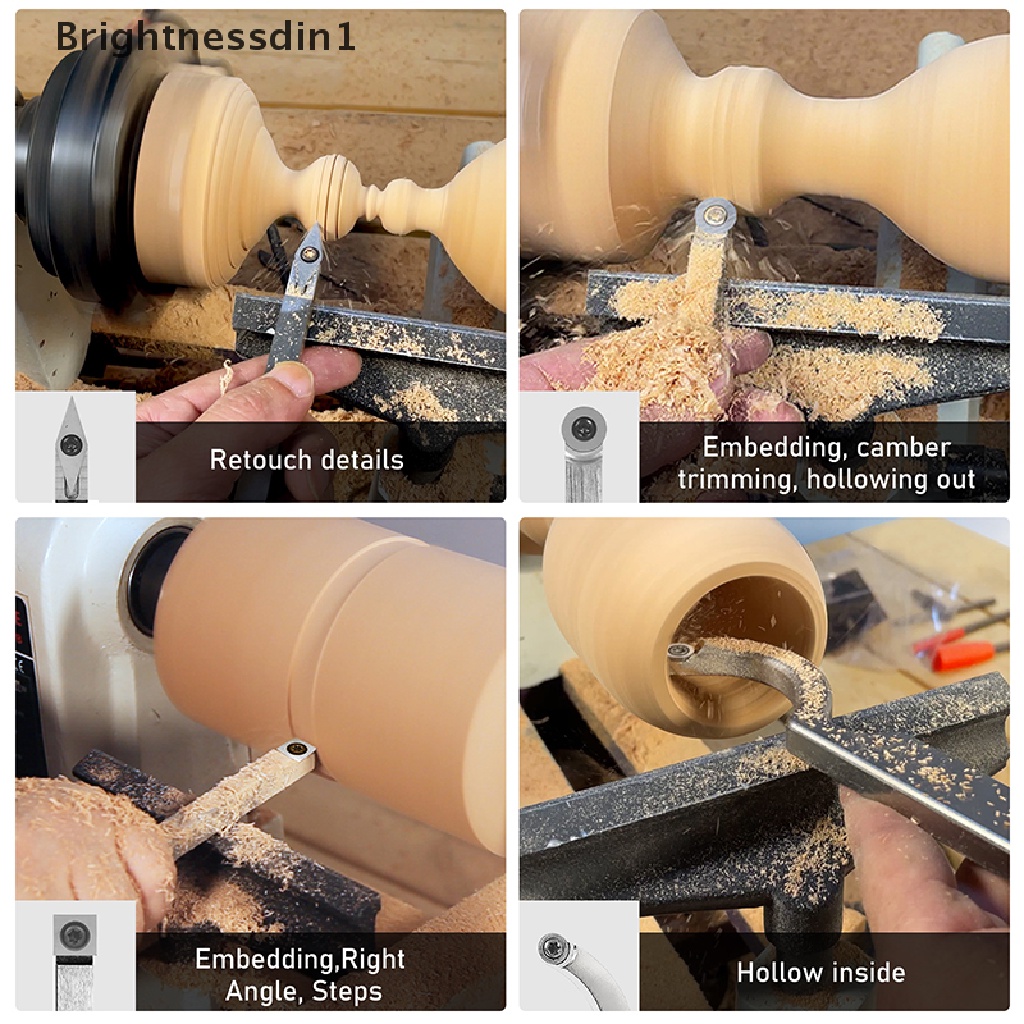 Brightnessdin1

Retouch details

Embedding, camber trimming, hollowing out

Embedding,Right Angle, Steps

Hollow inside