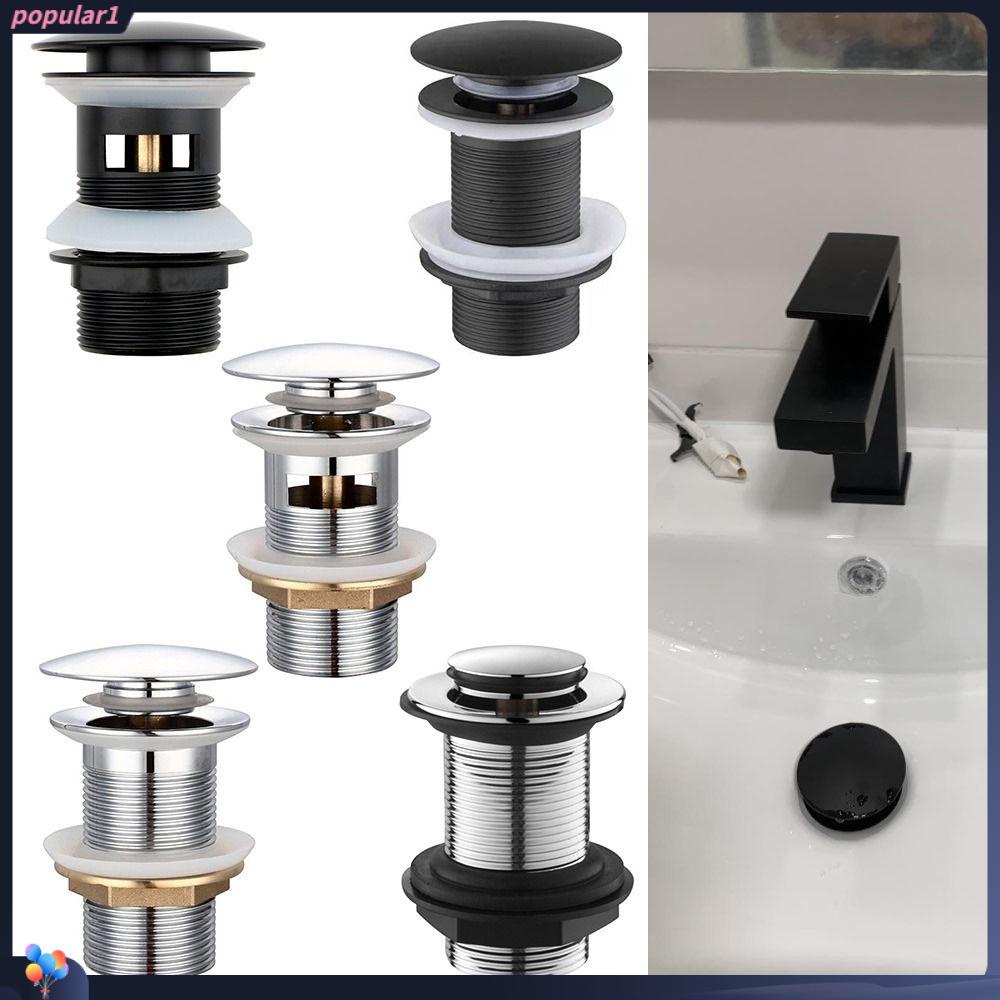 popular1