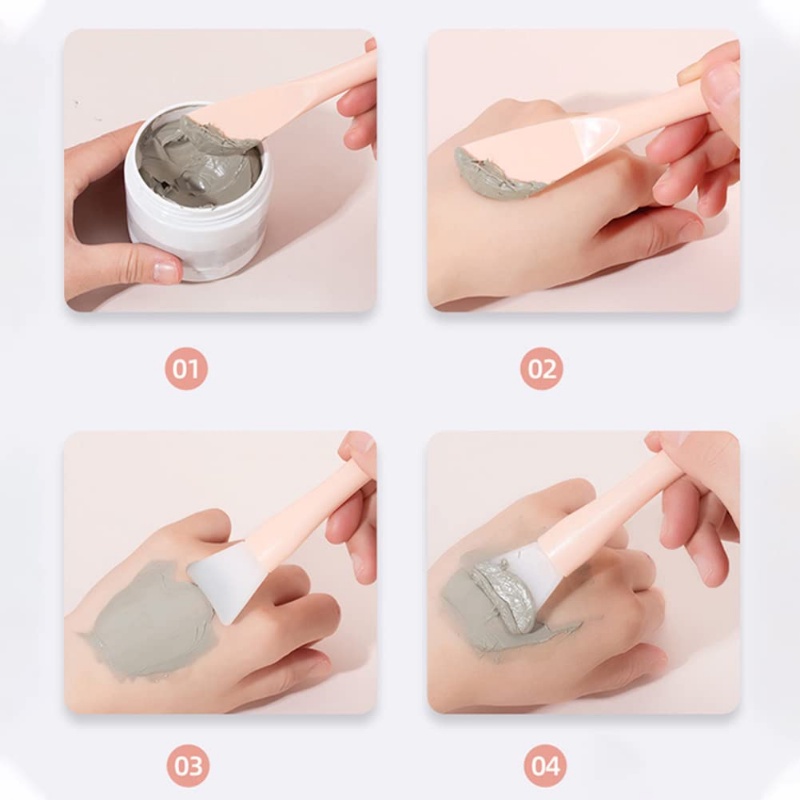 01

02

03

04