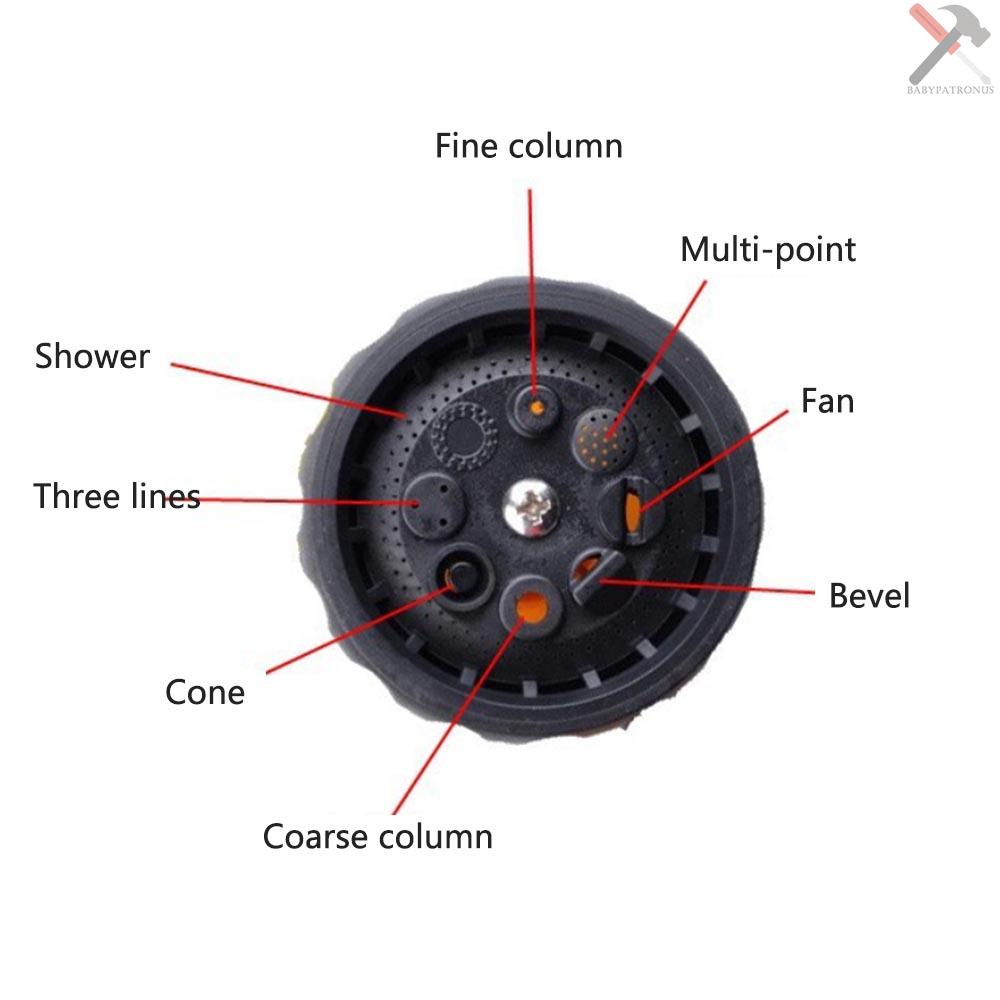 BABYPATRONUS

Fine column

Multi-point

Shower

Fan

Three lines

Bevel

Cone

Coarse column