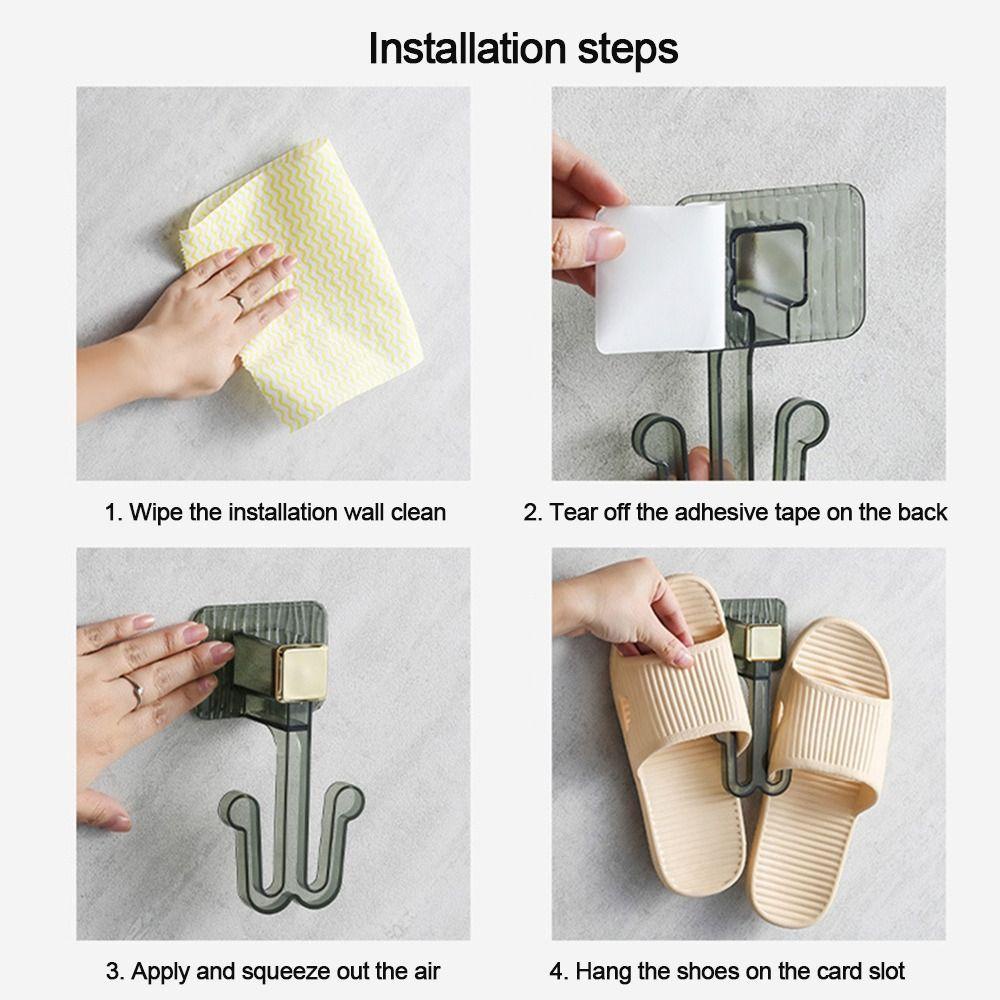 Installation steps

1. Wipe the installation wall clean

2. Tear off the adhesive tape on the back

3. Apply and squeeze out the air

4. Hang the shoes on the card slot