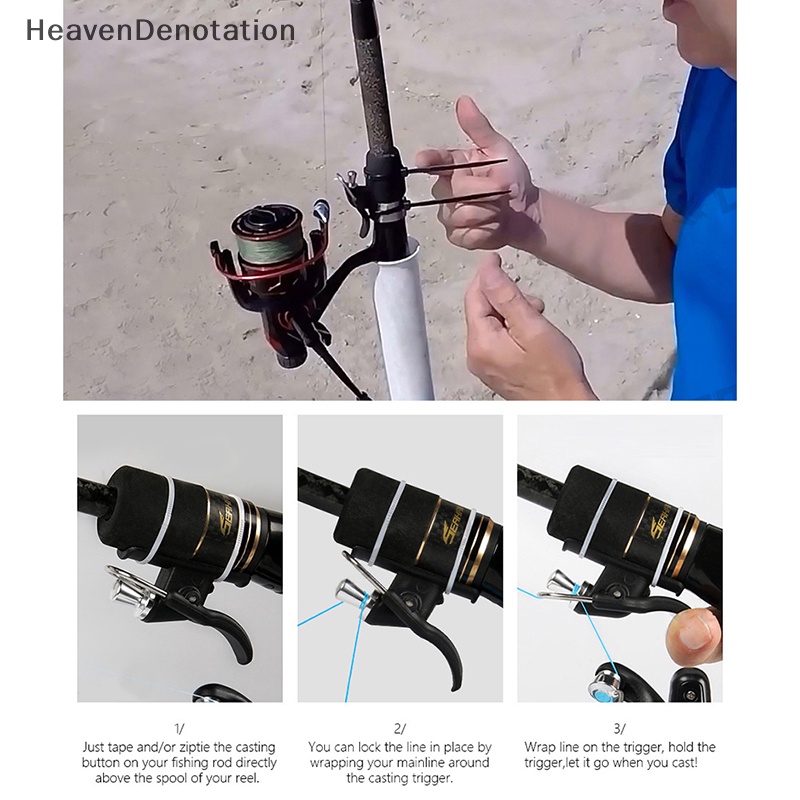 HeavenDenotation

1/
Just tape and/or ziptie the casting button on your fishing rod directly above the spool of your reel.

2/
You can lock the line in place by wrapping your mainline around the casting trigger.

3/
Wrap line on the trigger, hold the trigger,let it go when you cast!