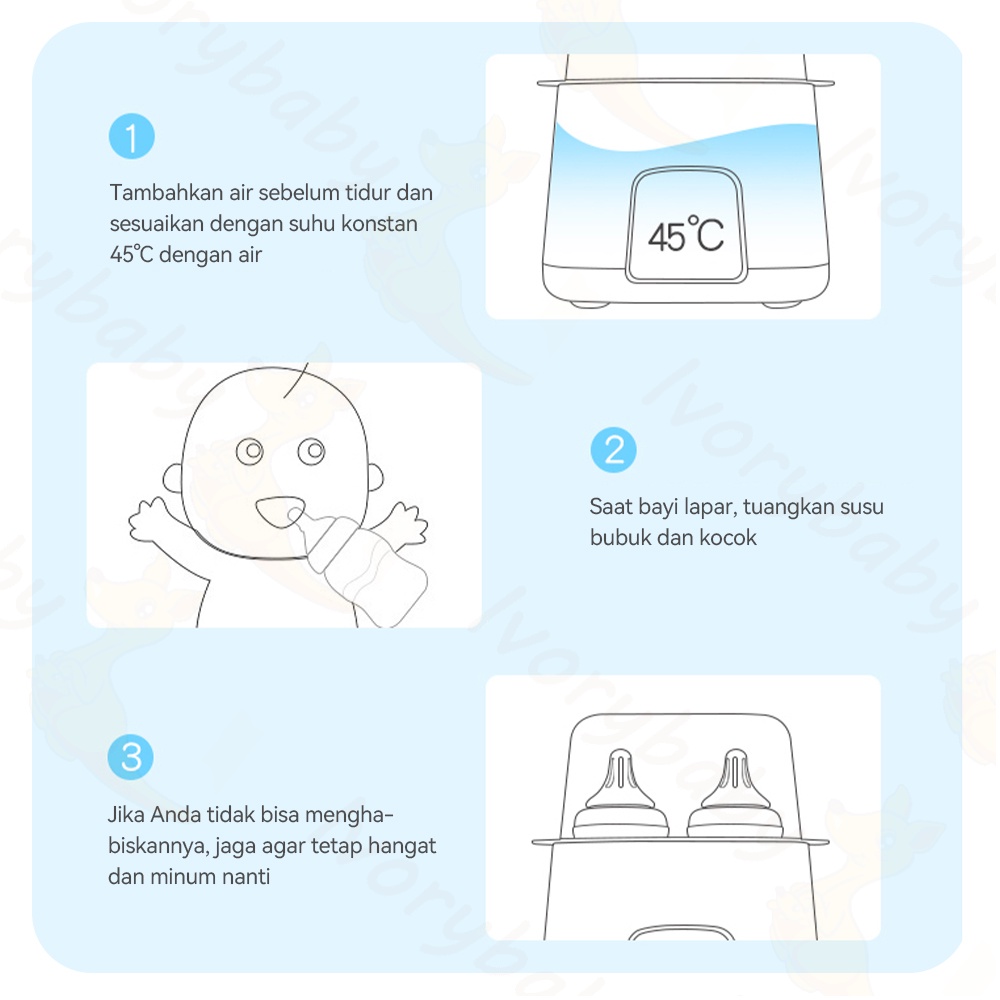 1

Tambahkan air sebelum tidur dan sesuaikan dengan suhu konstan 45℃ dengan air

45℃

2

Saat bayi lapar, tuangkan susu bubuk dan kocok

3

Jika Anda tidak bisa menghabiskannya, jaga agar tetap hangat dan minum nanti

Ivorybaby