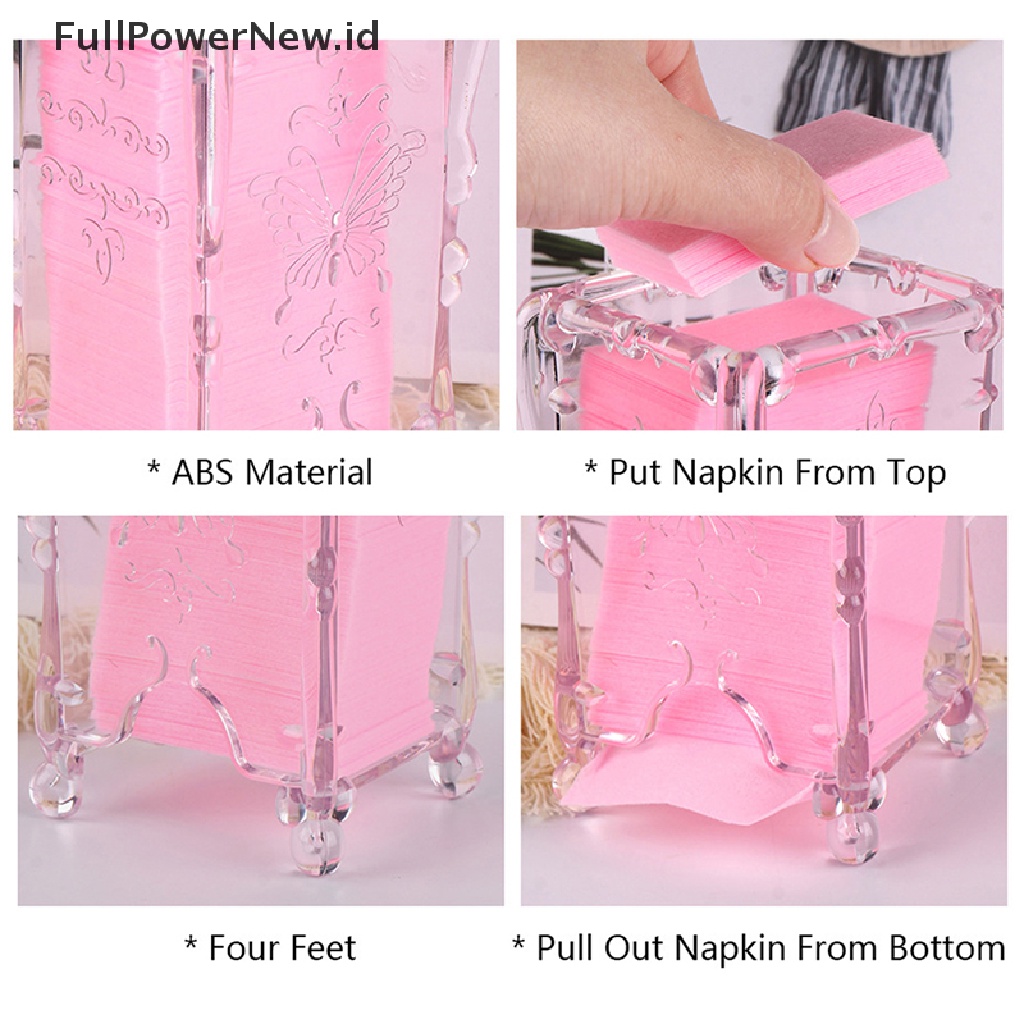 FullPowerNew.id

* ABS Material

* Put Napkin From Top

* Four Feet

* Pull Out Napkin From Bottom