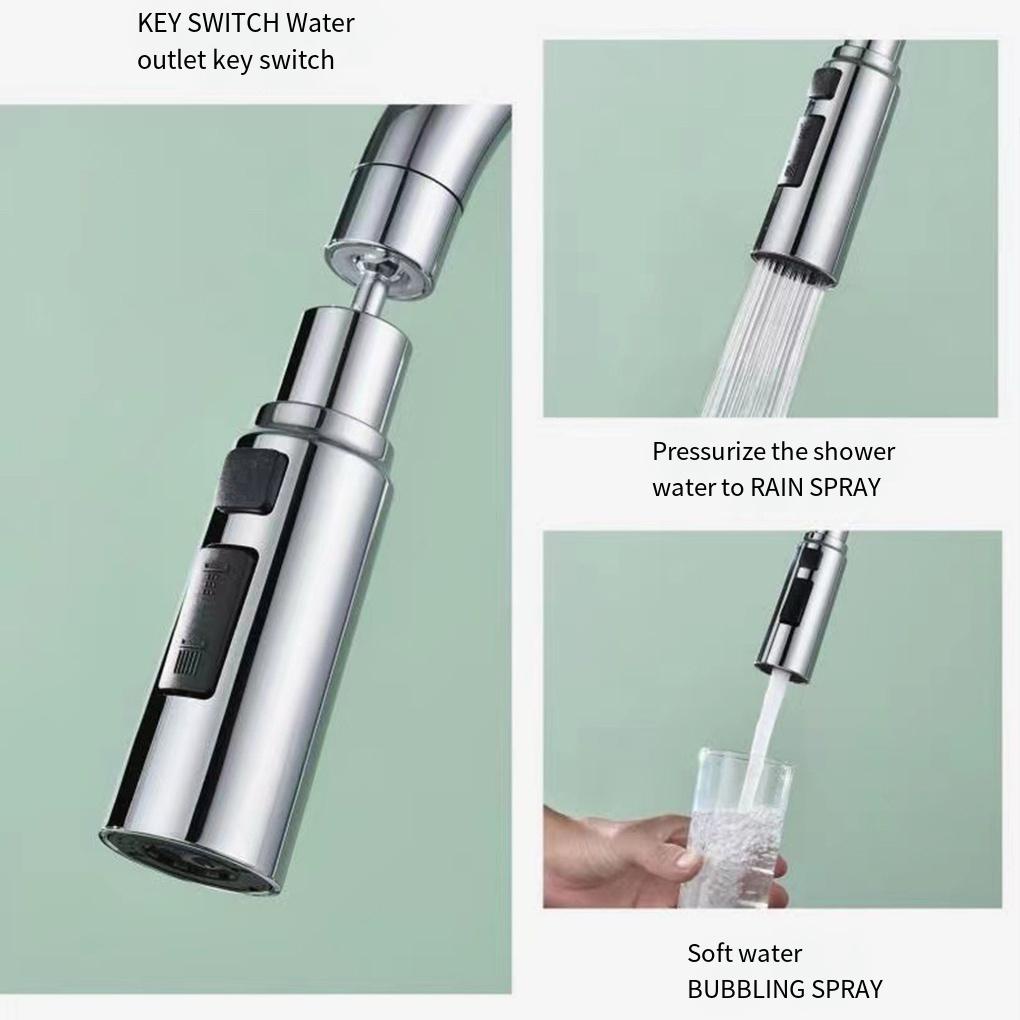 KEY SWITCH Water outlet key switch

Pressurize the shower water to RAIN SPRAY

Soft water BUBBLING SPRAY