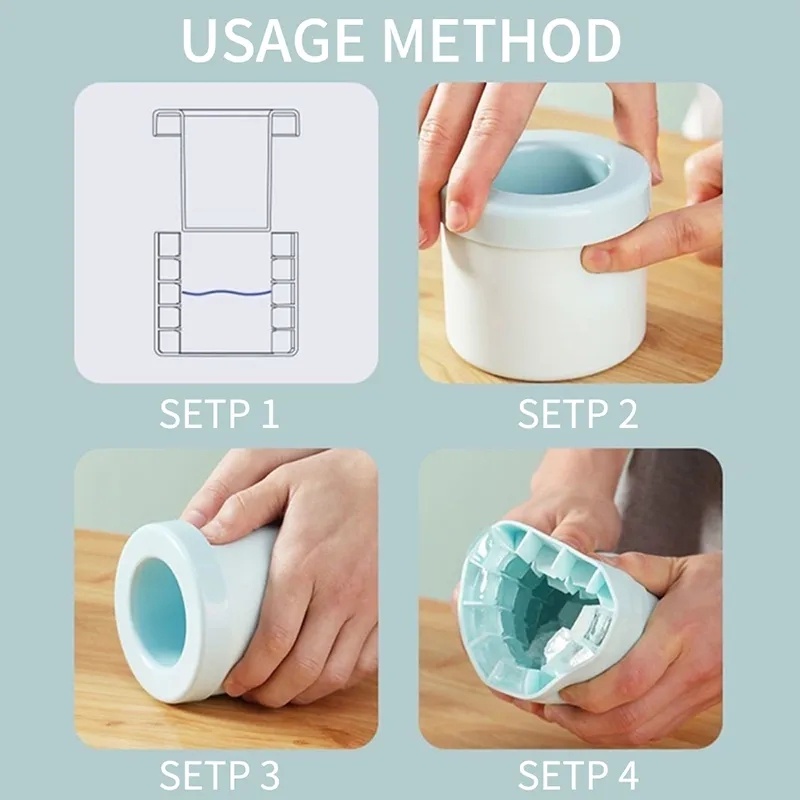 USAGE METHOD

SETP 1

SETP 2

SETP 3

SETP 4